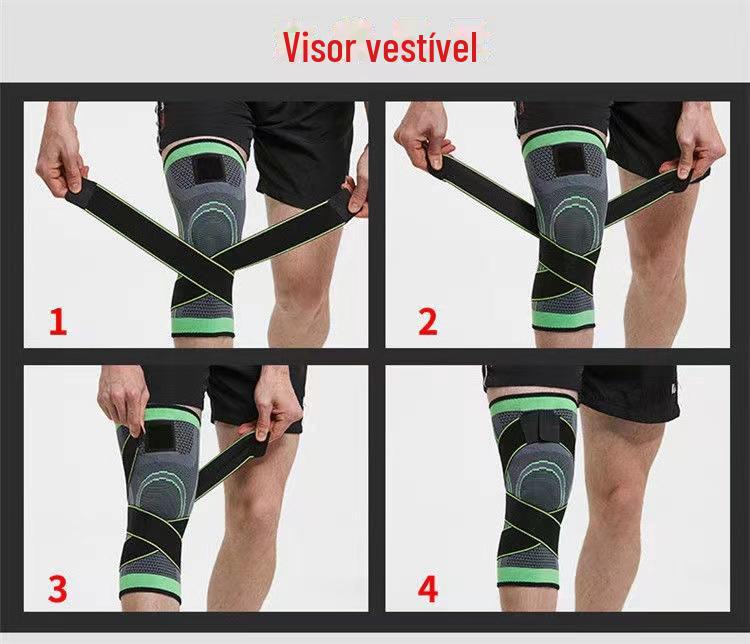 Visor vestível

1

2

3

4