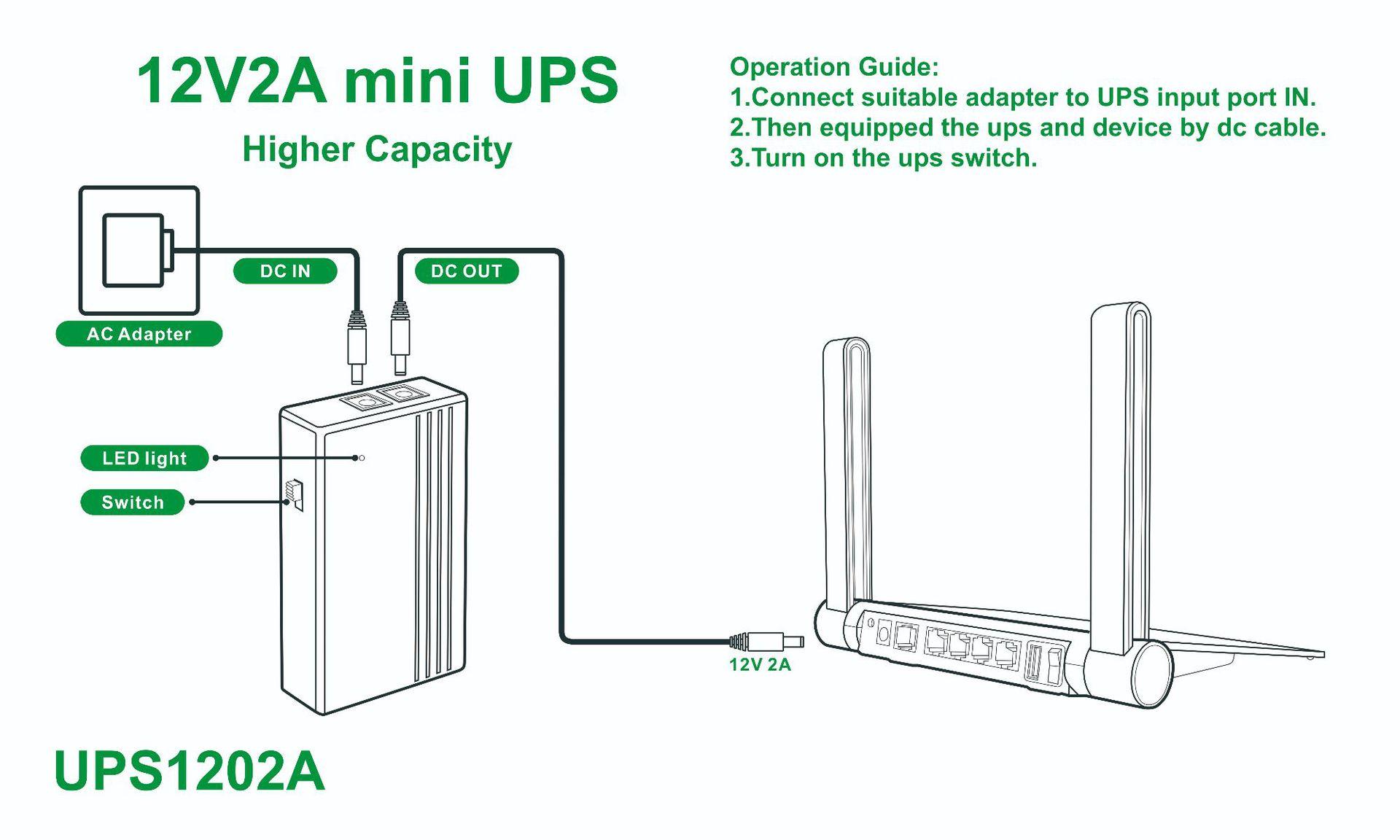 12V2A mini UPS

Higher Capacity

Operation Guide:
1.Connect suitable adapter to UPS input port IN.
2.Then equipped the ups and device by dc cable.
3.Turn on the ups switch.

DC IN

DC OUT

AC Adapter

LED light

Switch

12V 2A

UPS1202A