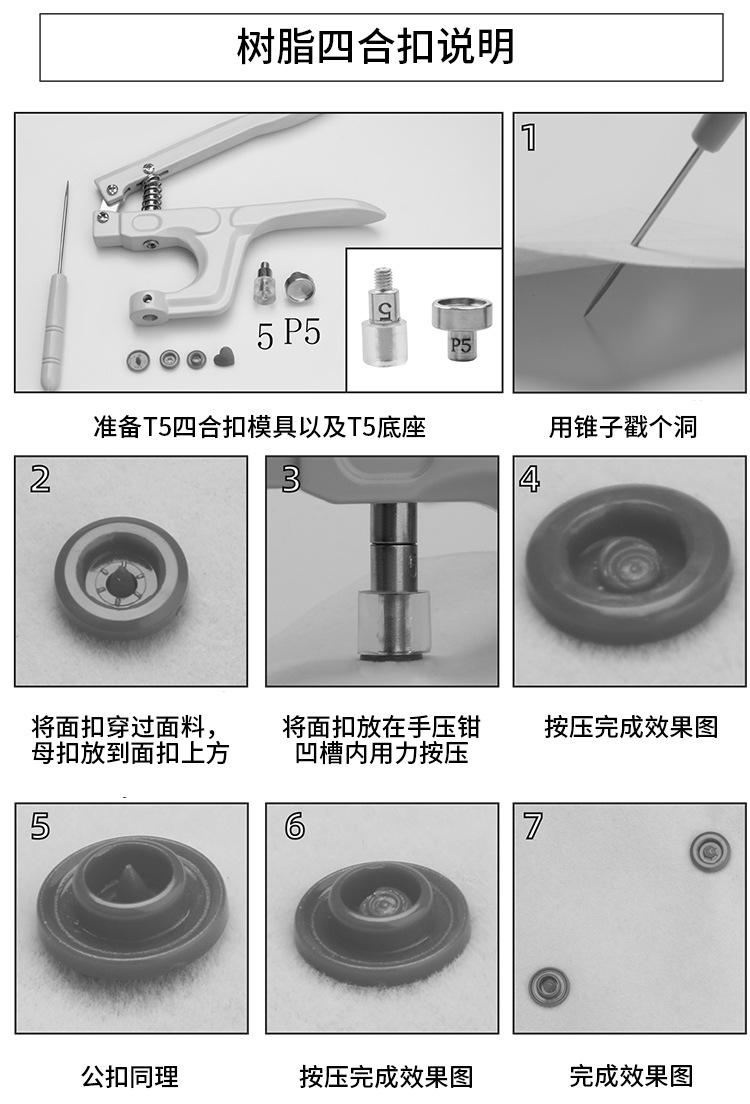 树脂四合扣说明

5 P5

5

P5

准备T5四合扣模具以及T5底座

1

用锥子戳个洞

2

将面扣穿过面料，母扣放到面扣上方

3

将面扣放在手压钳凹槽内用力按压

4

按压完成效果图

5

公扣同理

6

按压完成效果图

7

完成效果图