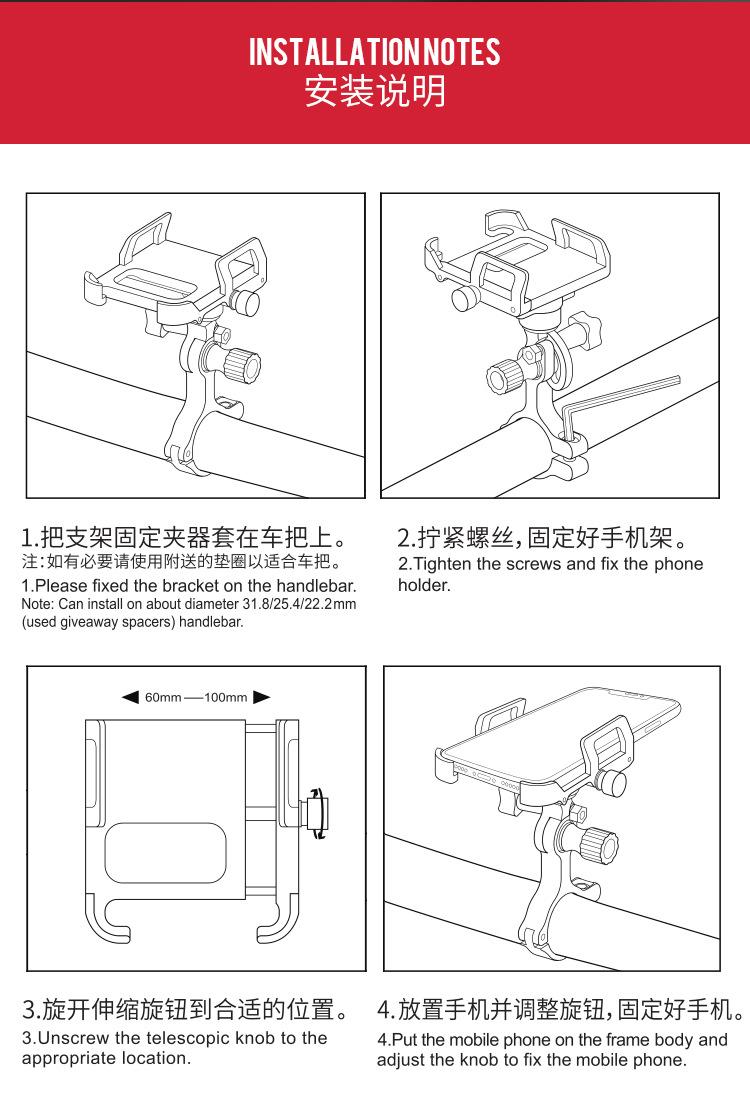 INSTALLATIONNOTES
安装说明

1.把支架固定夹器套在车把上。
注:如有必要请使用附送的垫圈以适合车把。
1.Please fixed the bracket on the handlebar.
Note: Can install on about diameter 31.8/25.4/22.2mm (used giveaway spacers) handlebar.

2.拧紧螺丝,固定好手机架。
2.Tighten the screws and fix the phone holder.

60mm —— 100mm

3.旋开伸缩旋钮到合适的位置。
3.Unscrew the telescopic knob to the appropriate location.

4.放置手机并调整旋钮,固定好手机。
4.Put the mobile phone on the frame body and adjust the knob to fix the mobile phone.