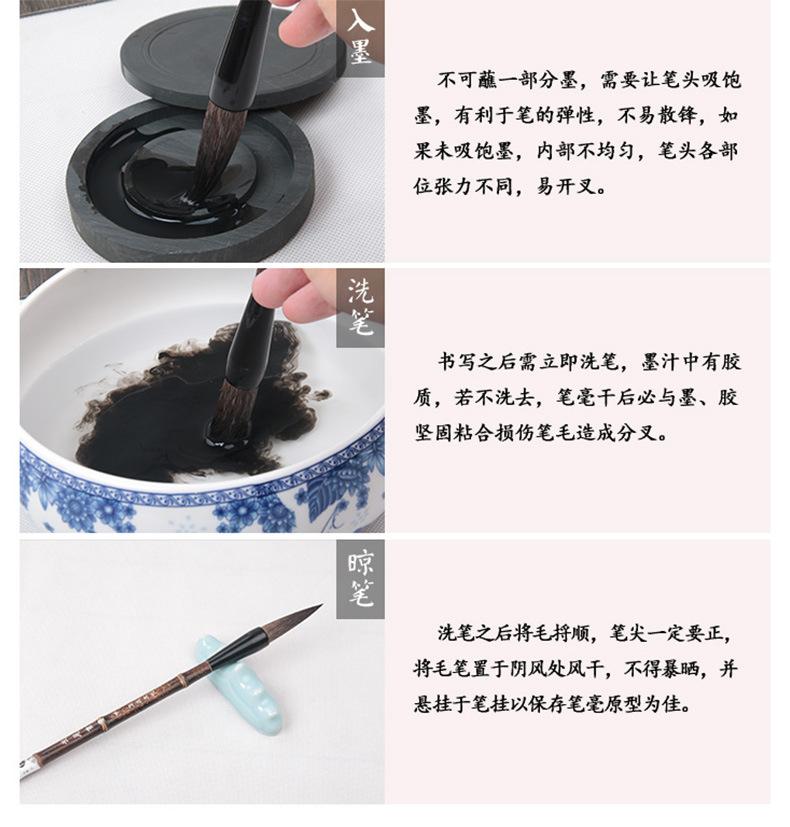 入墨

不可蘸一部分墨，需要让笔头吸饱墨，有利于笔的弹性，不易散锋，如果未吸饱墨，内部不均匀，笔头各部位张力不同，易开叉。

洗笔

书写之后需立即洗笔，墨汁中有胶质，若不洗去，笔毫干后必与墨、胶坚固粘合损伤笔毛造成分叉。

晾笔

洗笔之后将毛捋顺，笔尖一定要正，将毛笔置于阴风处风干，不得暴晒，并悬挂于笔挂以保存笔毫原型为佳。