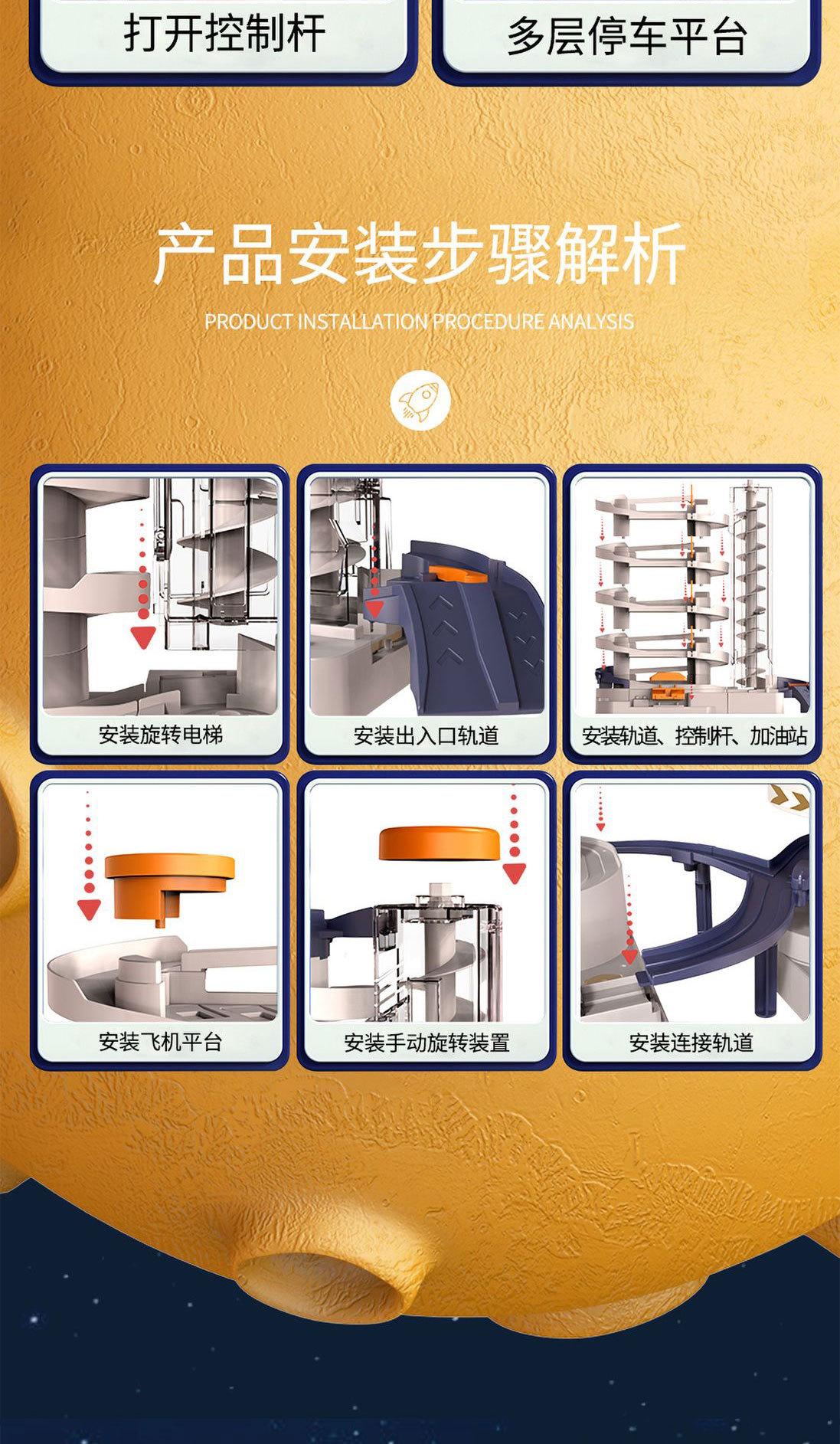 打开控制杆

多层停车平台

产品安装步骤解析

PRODUCT INSTALLATION PROCEDURE ANALYSIS

安装旋转电梯

安装出入口轨道

安装轨道、控制杆、加油站

安装飞机平台

安装手动旋转装置

安装连接轨道