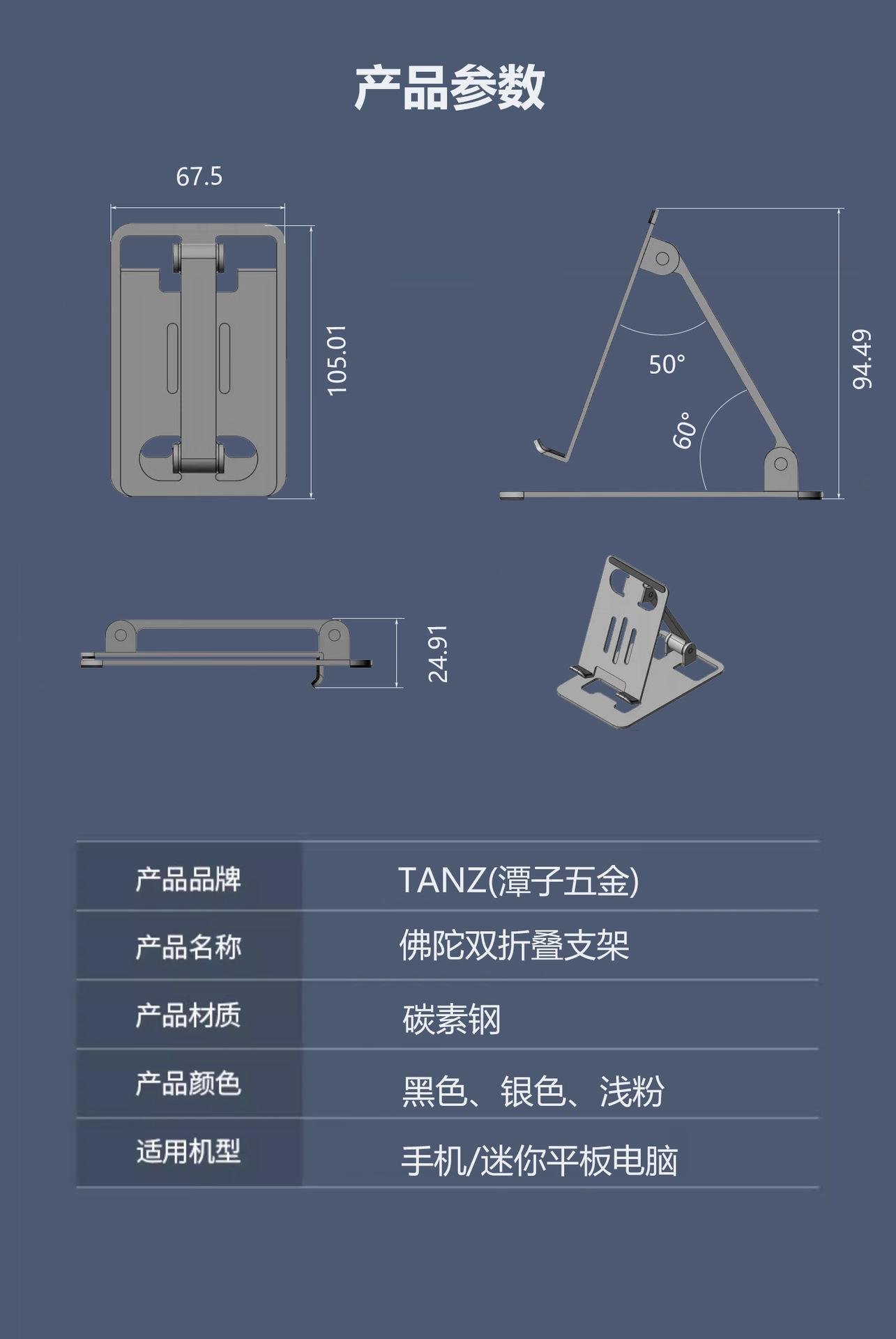 产品参数

67.5

105.01

50°

60°

94.49

24.91

| 产品品牌 | TANZ(潭子五金) |
|---|---|
| 产品名称 | 佛陀双折叠支架 |
| 产品材质 | 碳素钢 |
| 产品颜色 | 黑色、银色、浅粉 |
| 适用机型 | 手机/迷你平板电脑 |