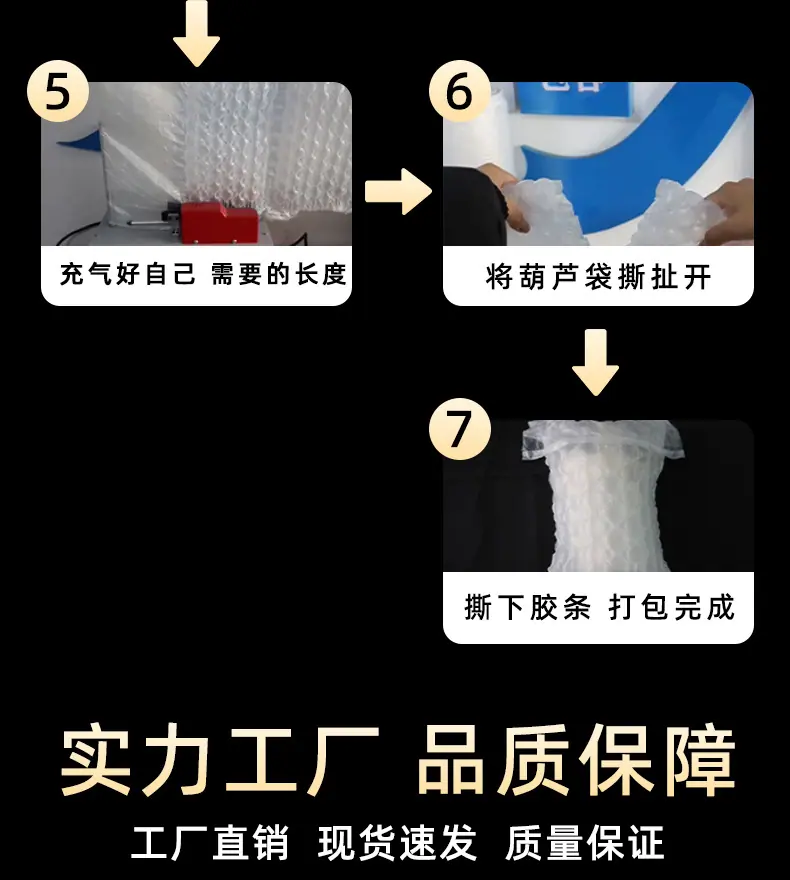 5
充气好自己 需要的长度

6
将葫芦袋撕扯开

7
撕下胶条 打包完成

实力工厂 品质保障

工厂直销 现货速发 质量保证