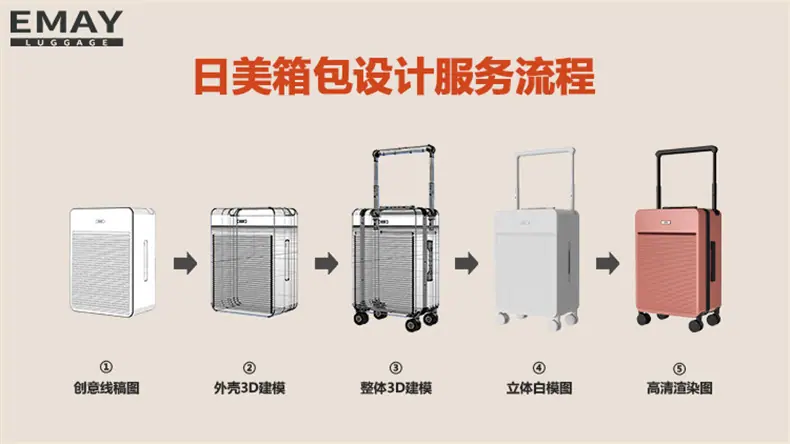 EMAY
LUGGAGE

日美箱包设计服务流程

①
创意线稿图

②
外壳3D建模

③
整体3D建模

④
立体白模图

⑤
高清渲染图