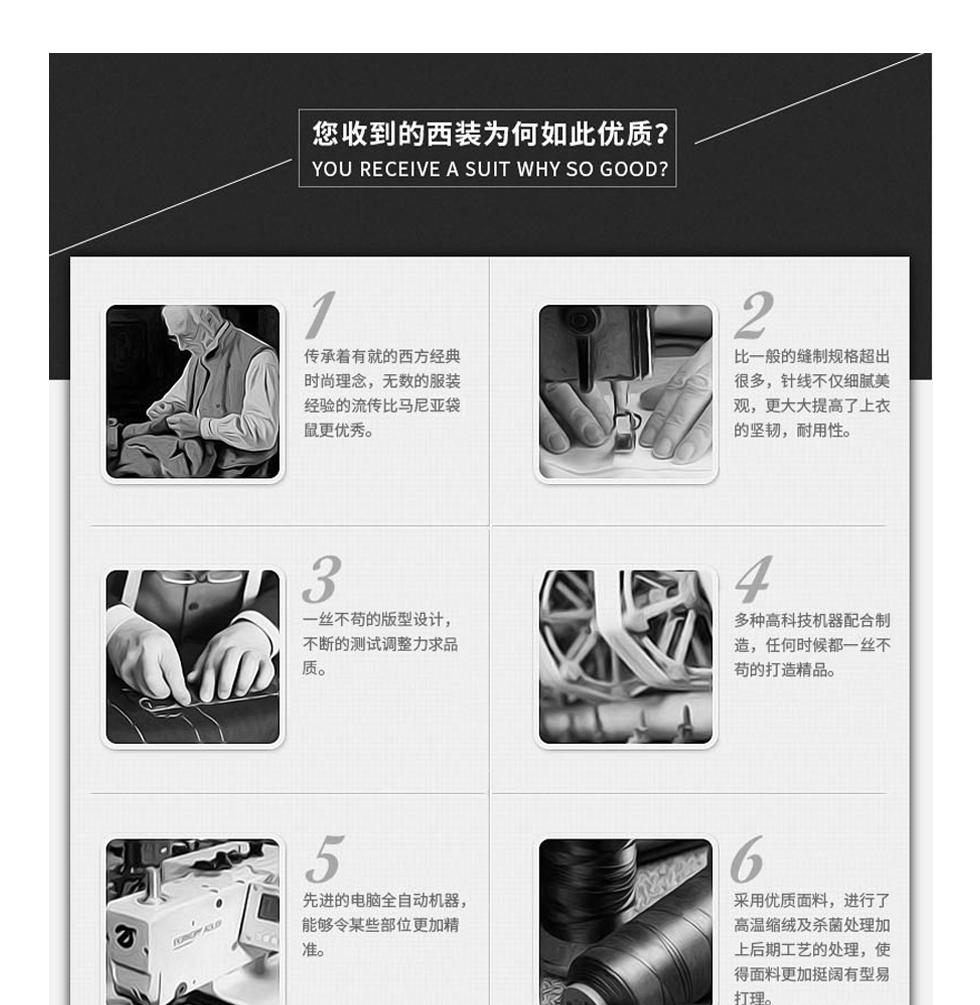 您收到的西装为何如此优质?
YOU RECEIVE A SUIT WHY SO GOOD?

1
传承着有就的西方经典时尚理念，无数的服装经验的流传比马尼亚袋鼠更优秀。

2
比一般的缝制规格超出很多，针线不仅细腻美观，更大大提高了上衣的坚韧，耐用性。

3
一丝不苟的版型设计，不断的测试调整力求品质。

4
多种高科技机器配合制造，任何时候都一丝不苟的打造精品。

5
先进的电脑全自动机器，能够令某些部位更加精准。

6
采用优质面料，进行了高温缩绒及杀菌处理加上后期工艺的处理，使得面料更加挺阔有型易打理。