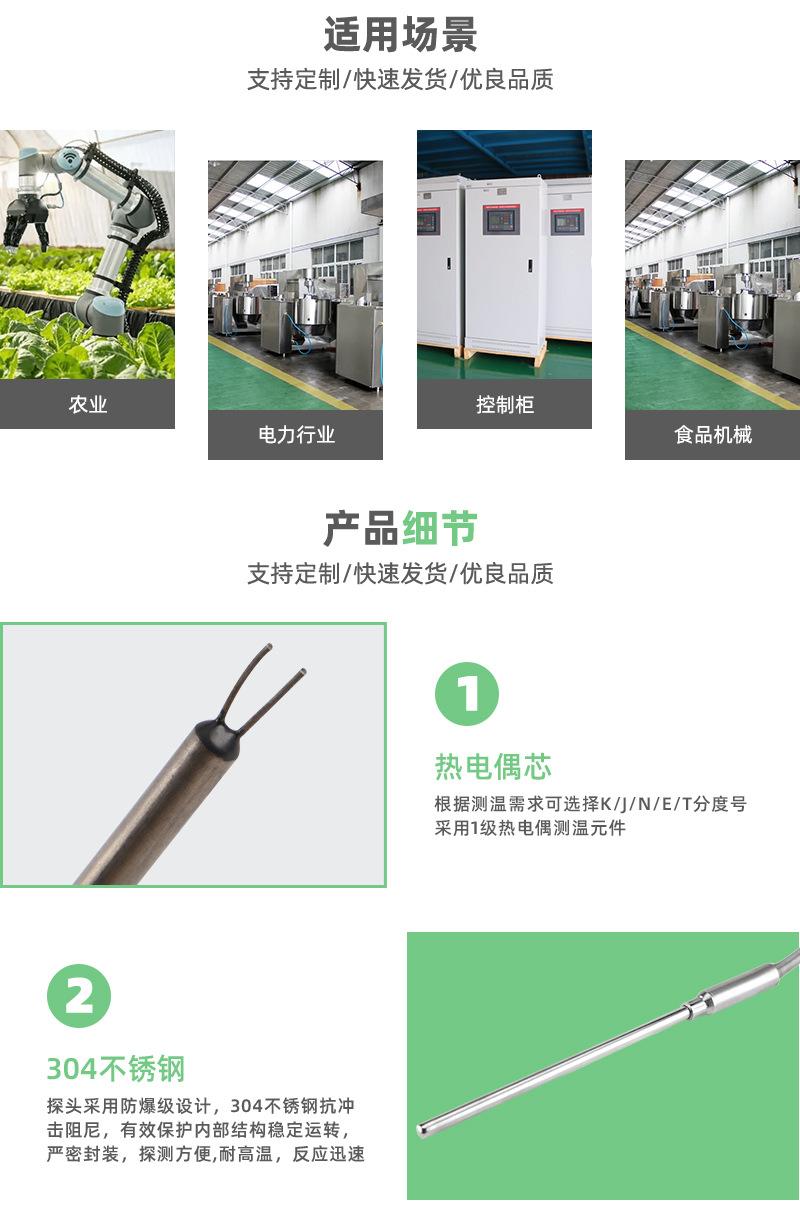 适用场景

支持定制/快速发货/优良品质

农业

电力行业

控制柜

食品机械

产品细节

支持定制/快速发货/优良品质

1

热电偶芯

根据测温需求可选择K/J/N/E/T分度号
采用1级热电偶测温元件

2

304不锈钢

探头采用防爆级设计，304不锈钢抗冲击阻尼，有效保护内部结构稳定运转，严密封装，探测方便,耐高温，反应迅速