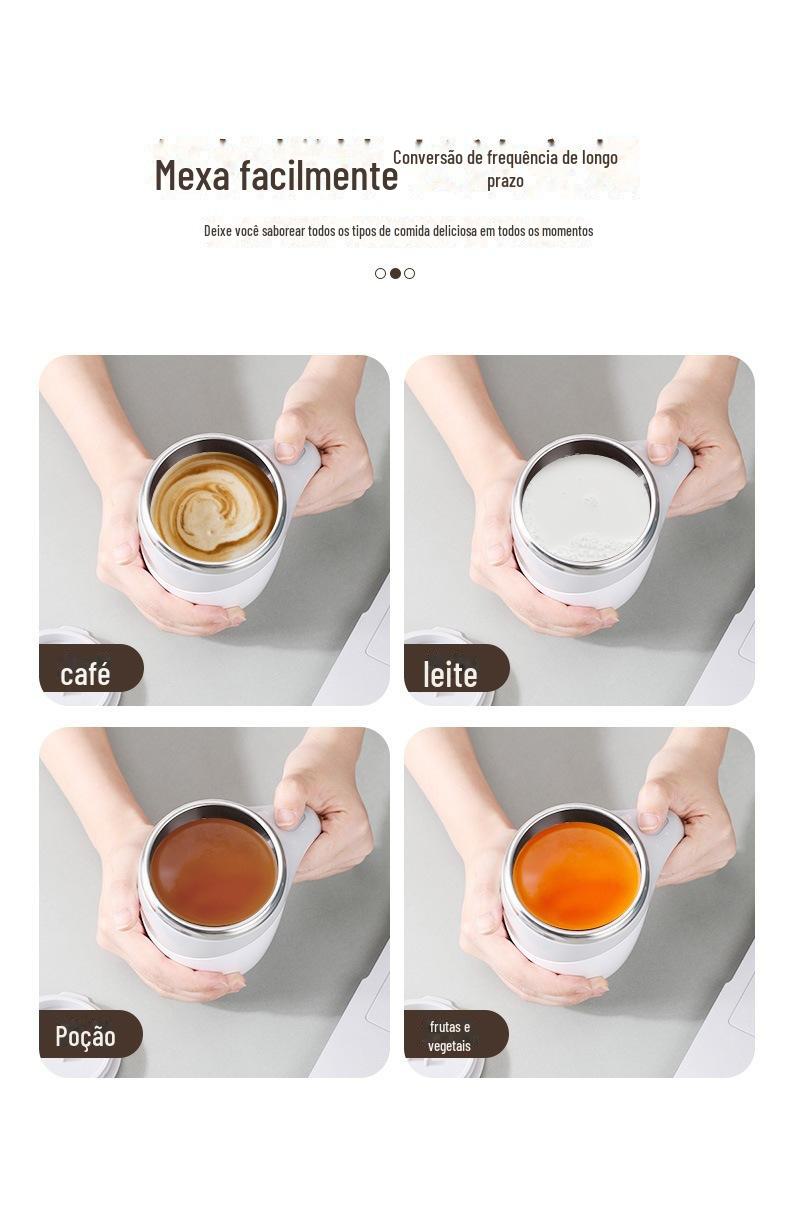 Mexa facilmente
Conversão de frequência de longo prazo

Deixe você saborear todos os tipos de comida deliciosa em todos os momentos

café

leite

Poção

frutas e vegetais