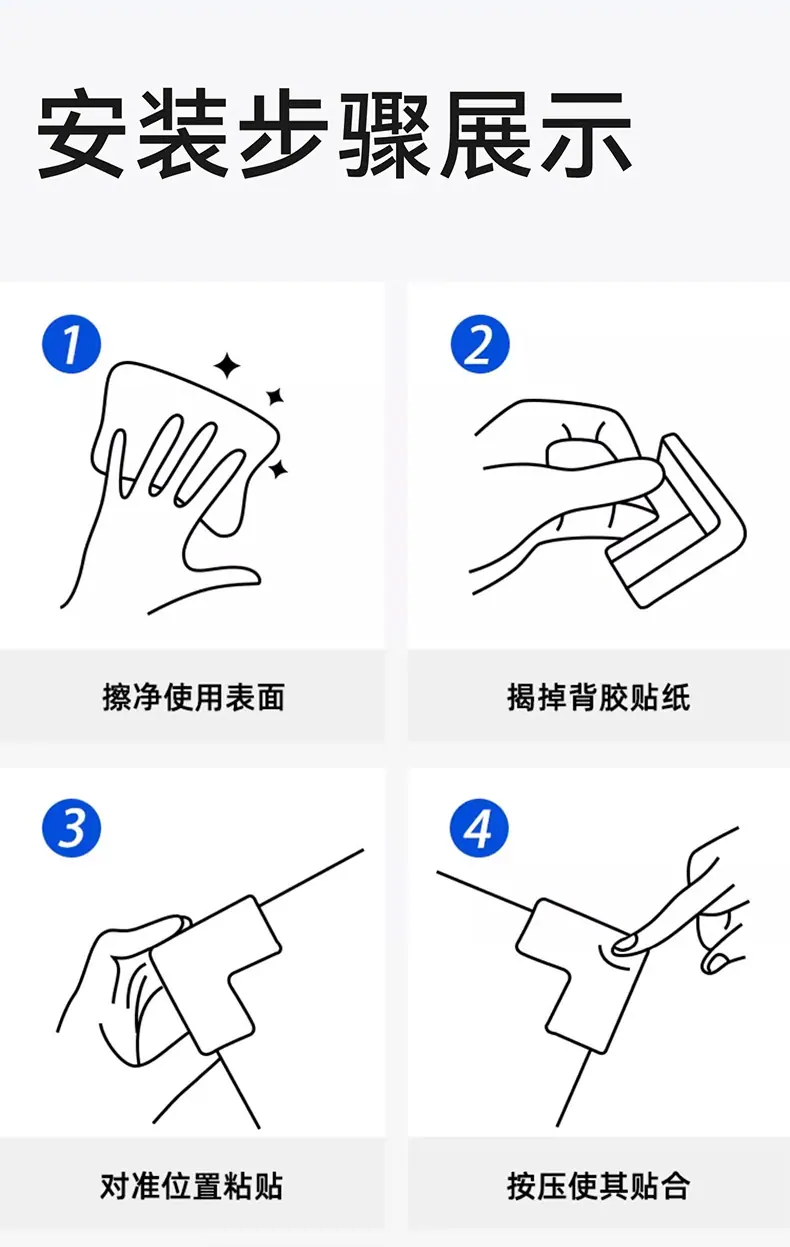 安装步骤展示

1
擦净使用表面

2
揭掉背胶贴纸

3
对准位置粘贴

4
按压使其贴合