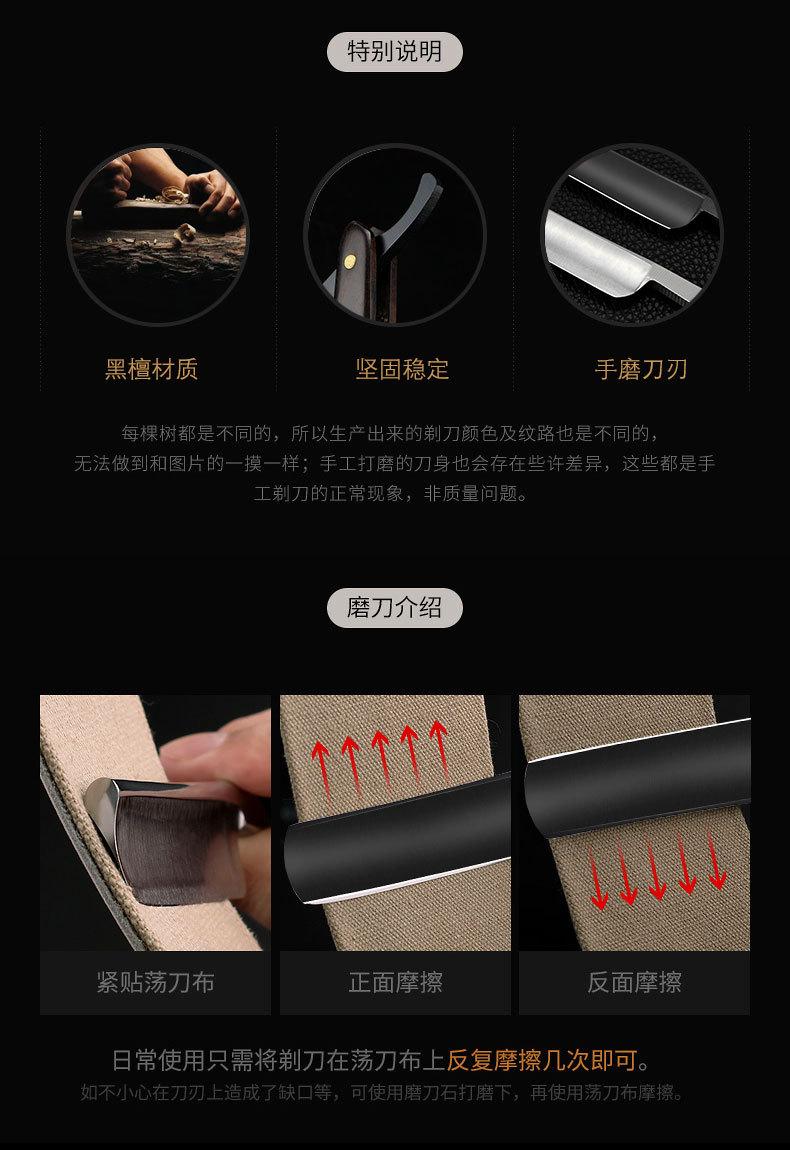 特别说明

黑檀材质

坚固稳定

手磨刀刃

每棵树都是不同的，所以生产出来的剃刀颜色及纹路也是不同的，无法做到和图片的一摸一样；手工打磨的刀身也会存在些许差异，这些都是手工剃刀的正常现象，非质量问题。

磨刀介绍

紧贴荡刀布

正面摩擦

反面摩擦

日常使用只需将剃刀在荡刀布上反复摩擦几次即可。

如不小心在刀刃上造成了缺口等，可使用磨刀石打磨下，再使用荡刀布摩擦。