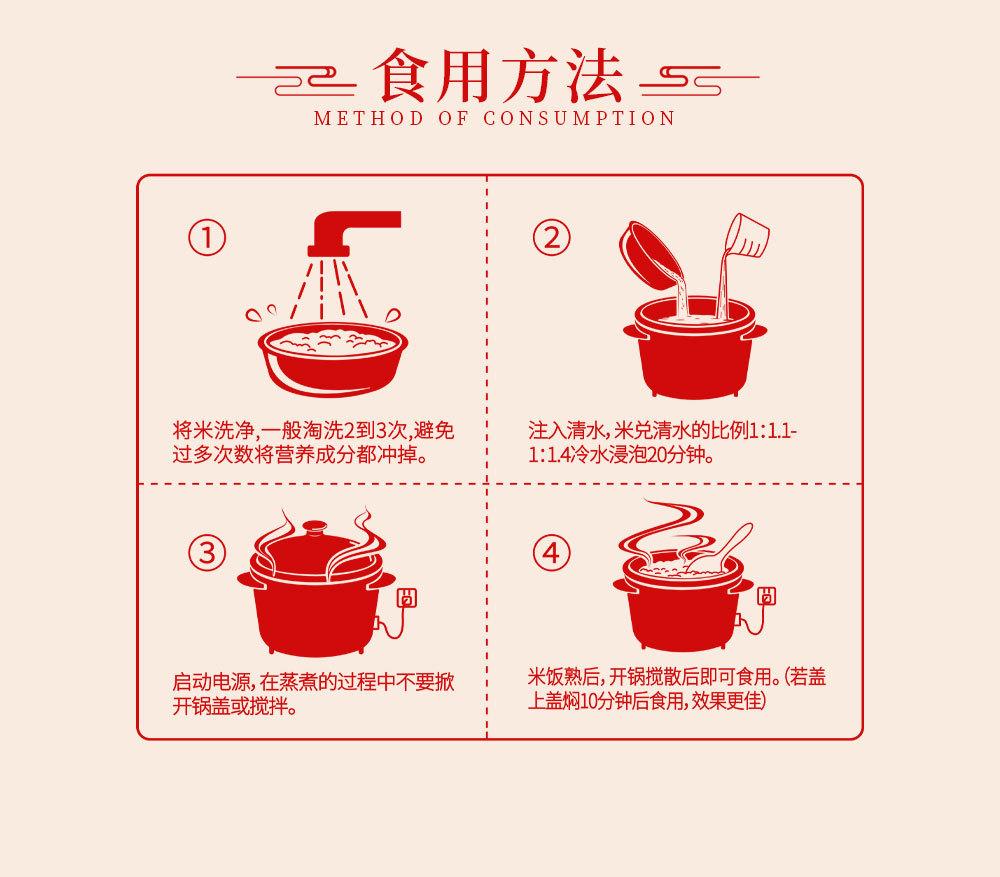 食用方法
METHOD OF CONSUMPTION

①
将米洗净，一般淘洗2到3次，避免过多次数将营养成分都冲掉。

②
注入清水，米兑清水的比例1:1.1-1:1.4冷水浸泡20分钟。

③
启动电源，在蒸煮的过程中不要掀开锅盖或搅拌。

④
米饭熟后，开锅搅散后即可食用。(若盖上盖焖10分钟后食用，效果更佳)