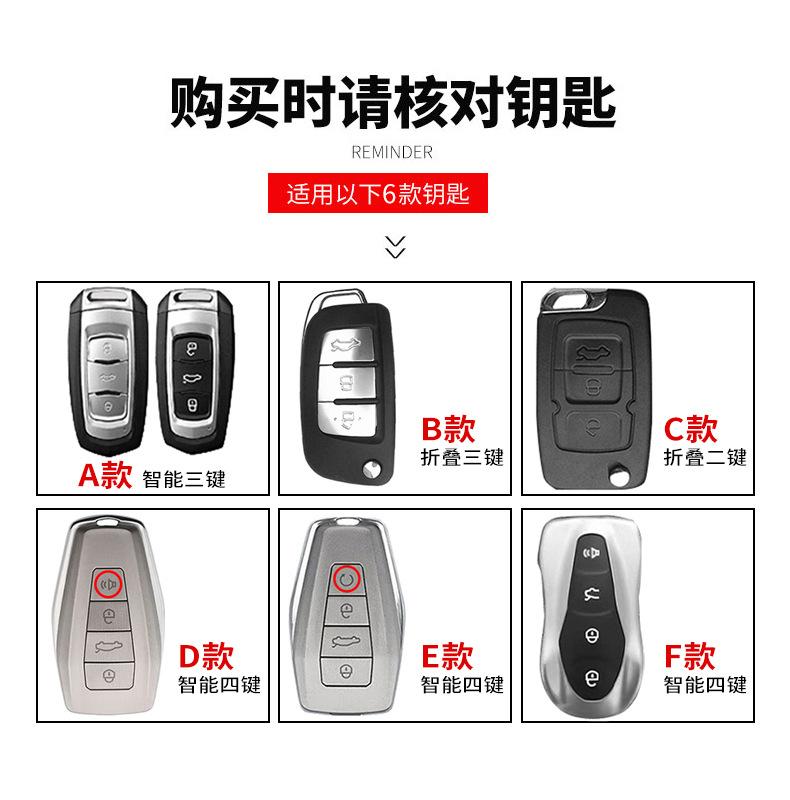 购买时请核对钥匙

REMINDER

适用以下6款钥匙

A款 智能三键

B款
折叠三键

C款
折叠二键

D款
智能四键

E款
智能四键

F款
智能四键