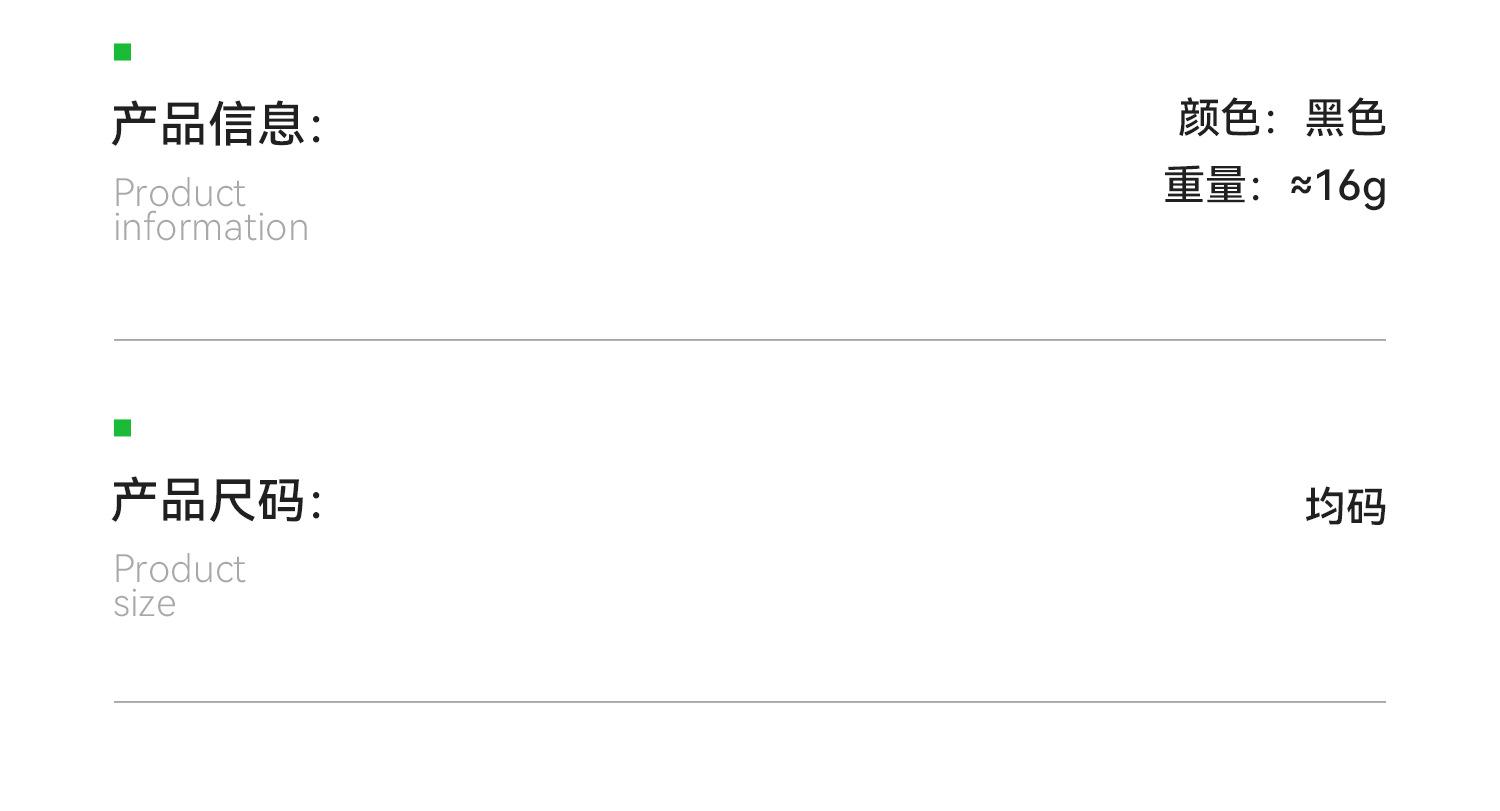 产品信息:

Product information

颜色：黑色

重量：≈16g

产品尺码:

Product size

均码