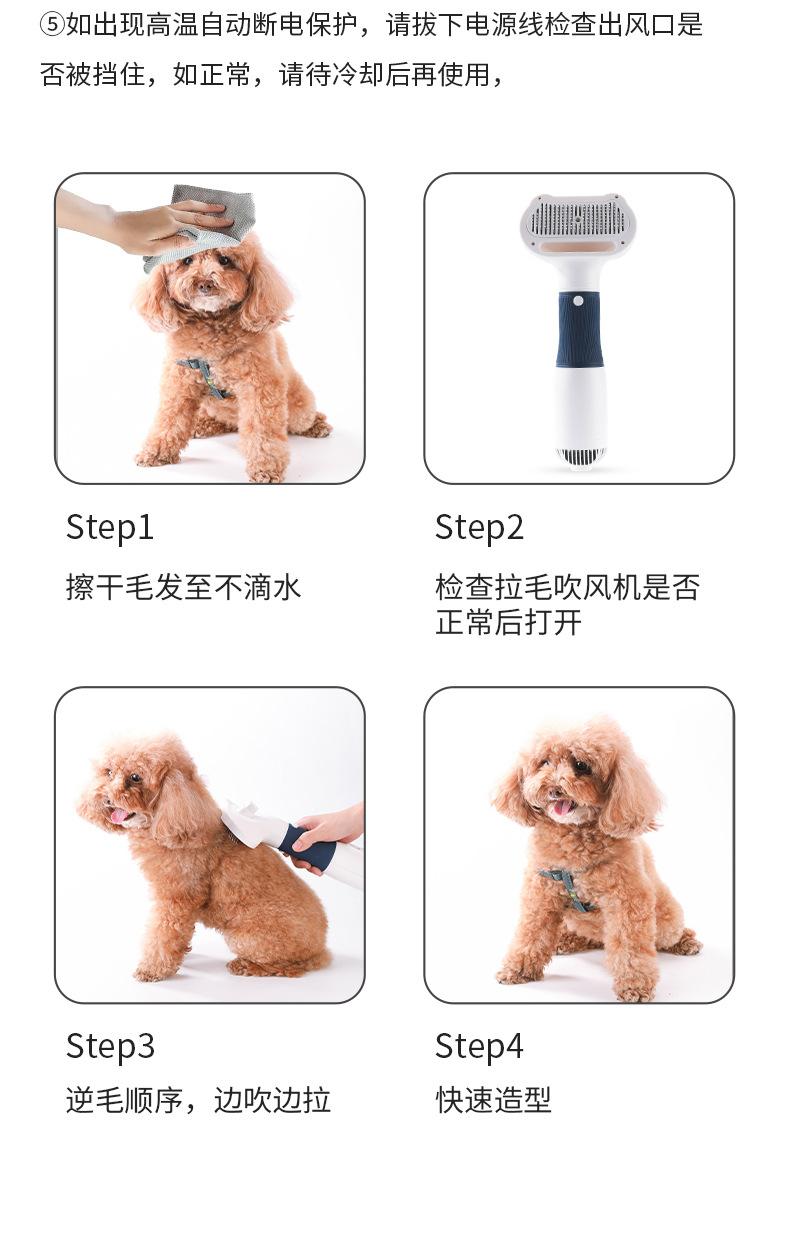 ⑤如出现高温自动断电保护，请拔下电源线检查出风口是否被挡住，如正常，请待冷却后再使用，

Step1

擦干毛发至不滴水

Step2

检查拉毛吹风机是否正常后打开

Step3

逆毛顺序，边吹边拉

Step4

快速造型