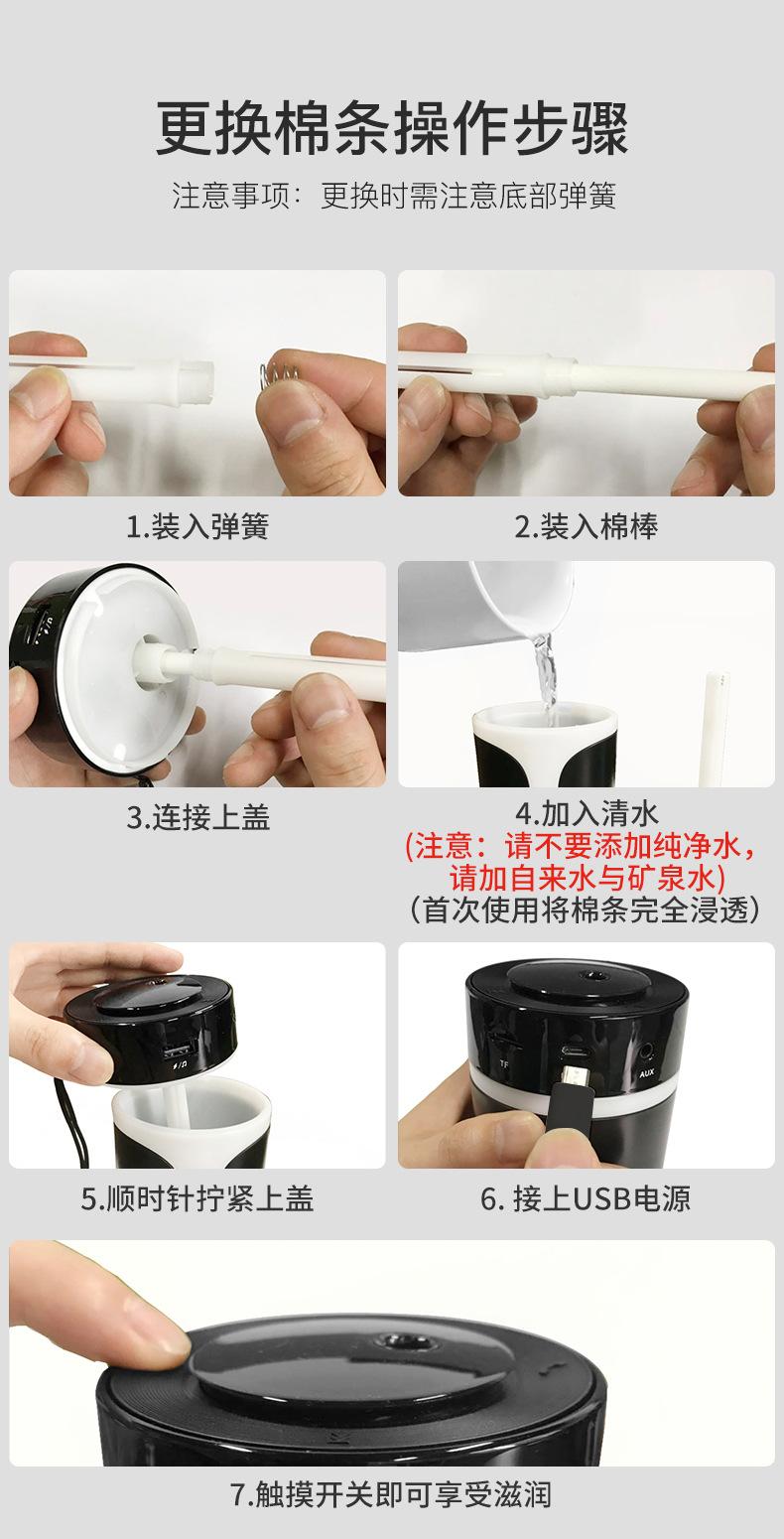 更换棉条操作步骤

注意事项：更换时需注意底部弹簧

1.装入弹簧

2.装入棉棒

3.连接上盖

4.加入清水
(注意：请不要添加纯净水，请加自来水与矿泉水)
(首次使用将棉条完全浸透)

TF

AUX

5.顺时针拧紧上盖

6. 接上USB电源

7.触摸开关即可享受滋润