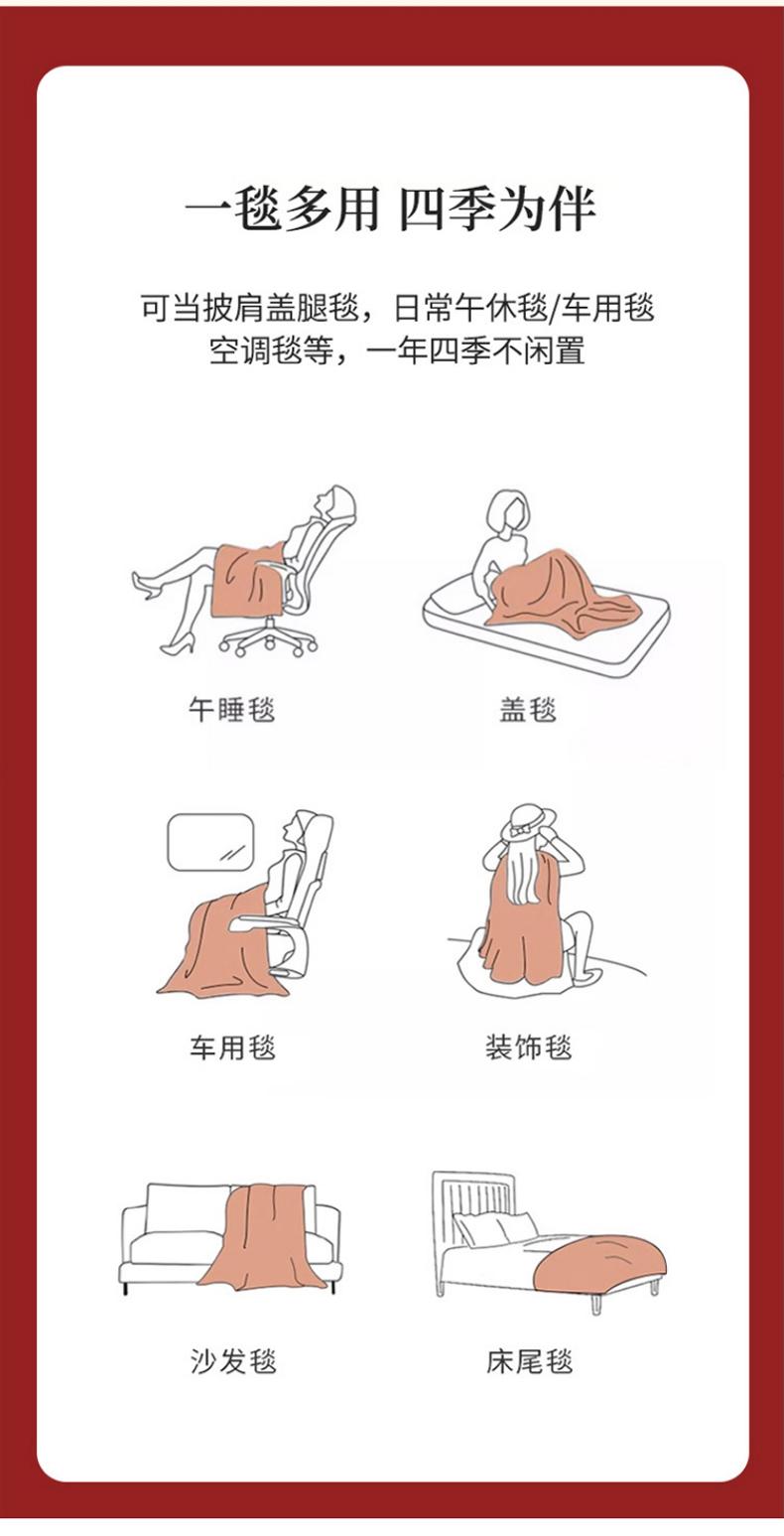 一毯多用 四季为伴

可当披肩盖腿毯，日常午休毯/车用毯
空调毯等，一年四季不闲置

午睡毯

盖毯

车用毯

装饰毯

沙发毯

床尾毯