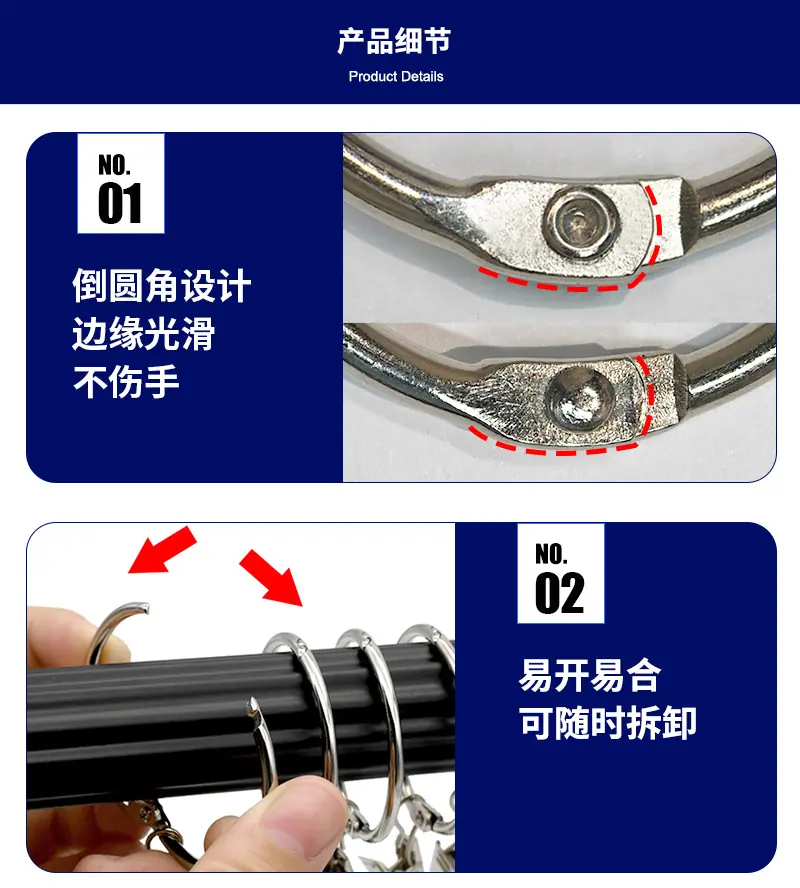 产品细节
Product Details

NO.
01

倒圆角设计
边缘光滑
不伤手

NO.
02

易开易合
可随时拆卸