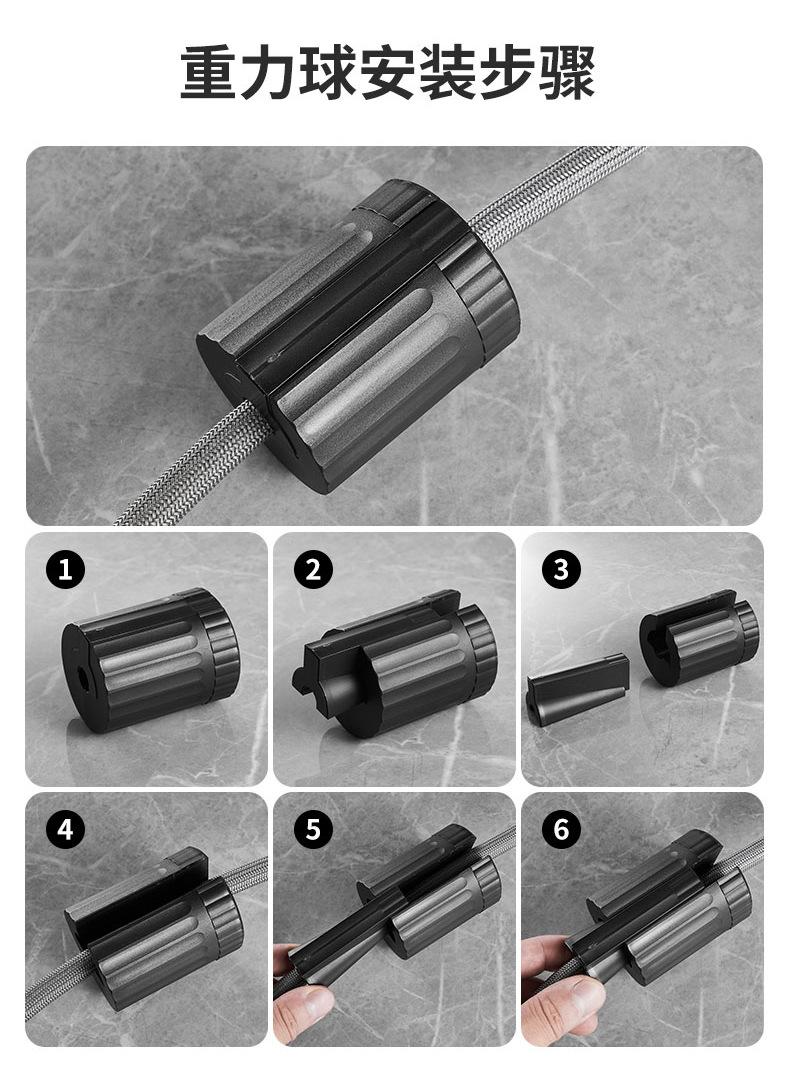 重力球安装步骤

1

2

3

4

5

6