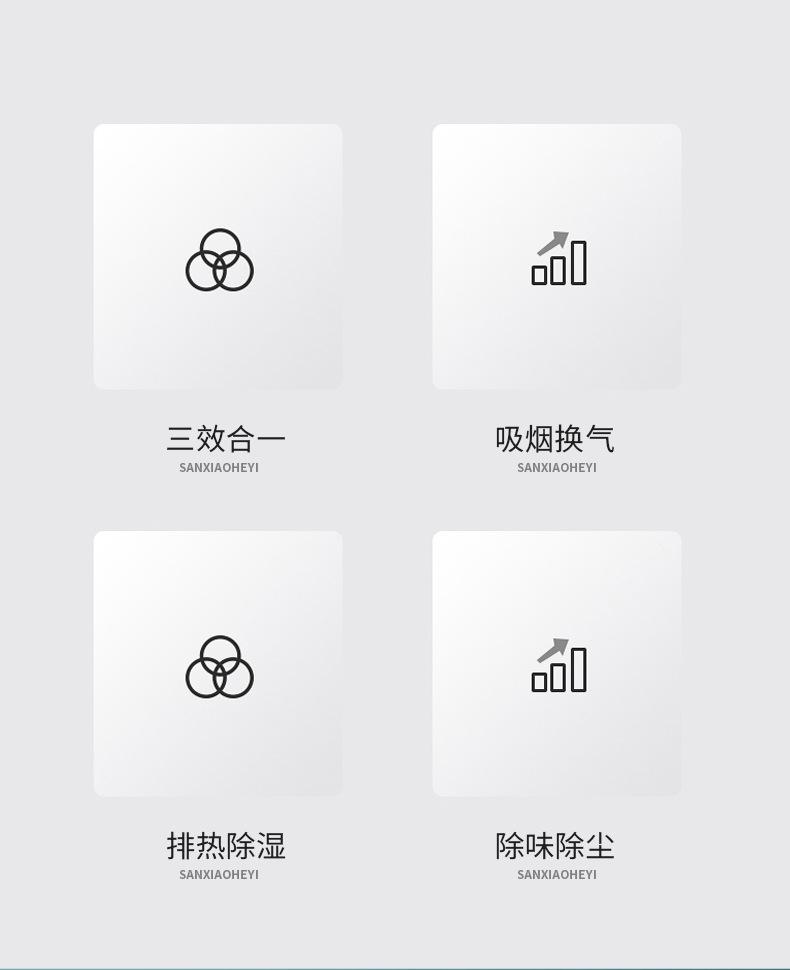 三效合一
SANXIAOHEYI

吸烟换气
SANXIAOHEYI

排热除湿
SANXIAOHEYI

除味除尘
SANXIAOHEYI