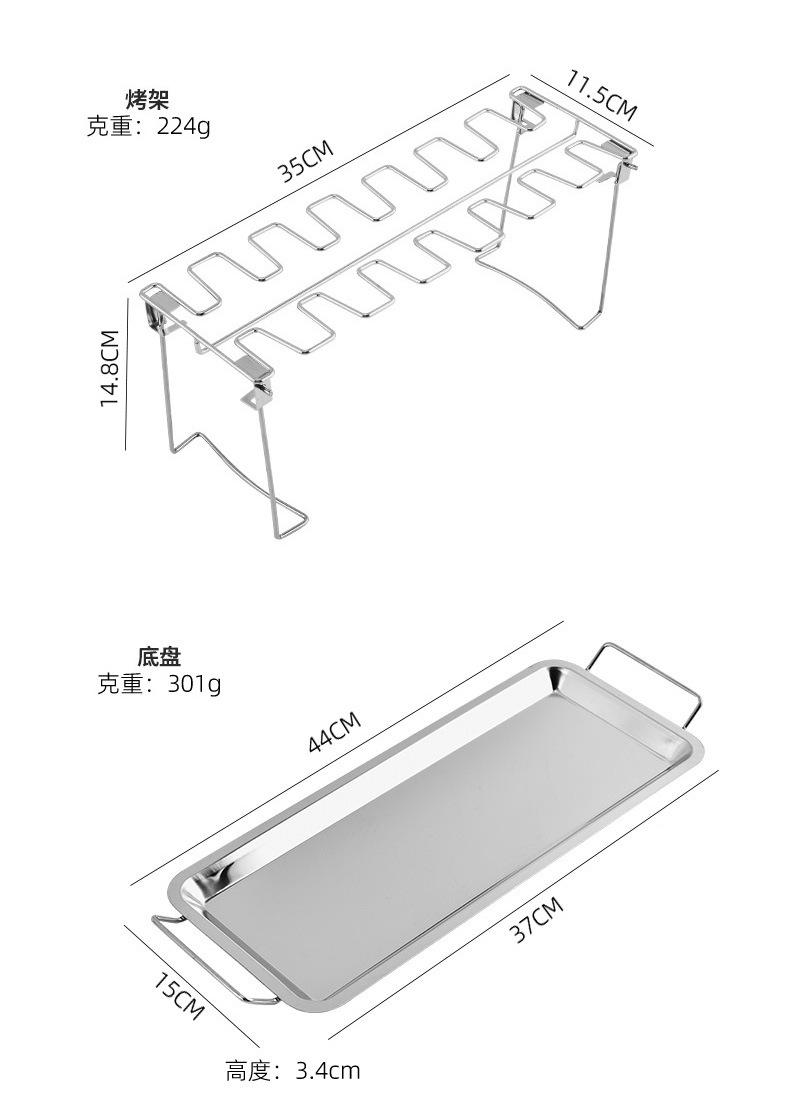 烤架
克重：224g

35CM

11.5CM

14.8CM

底盘
克重：301g

44CM

37CM

15CM

高度：3.4cm