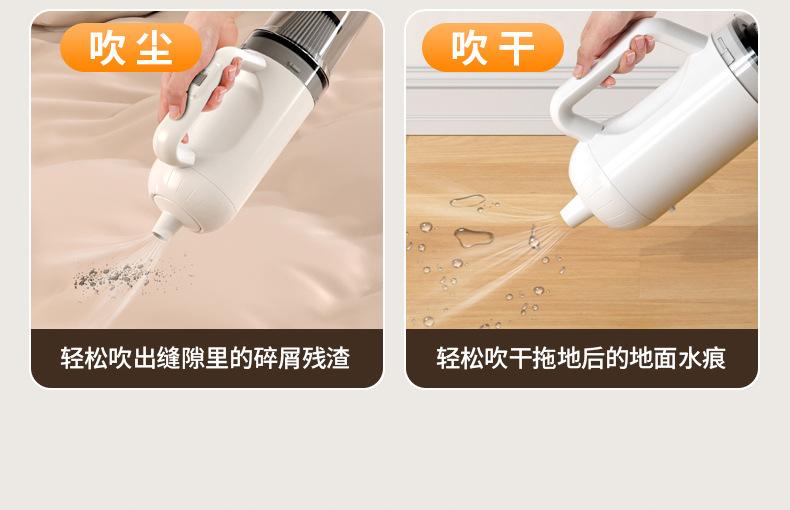 吹尘

轻松吹出缝隙里的碎屑残渣

吹干

轻松吹干拖地后的地面水痕