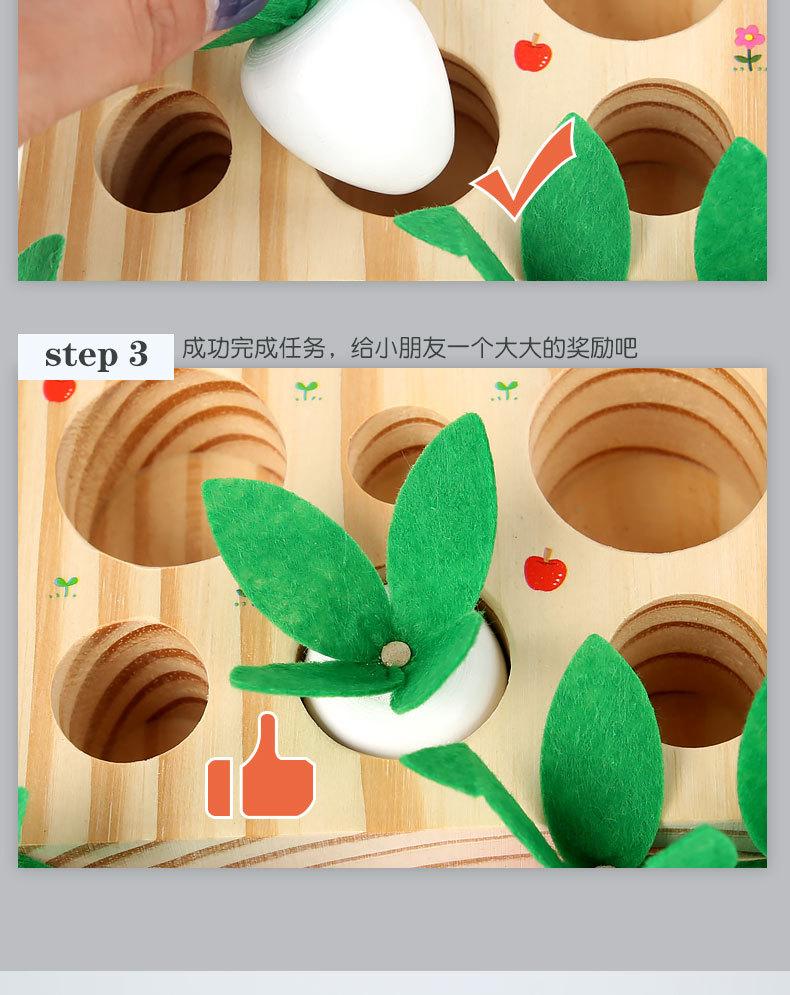 step 3 成功完成任务，给小朋友一个大大的奖励吧