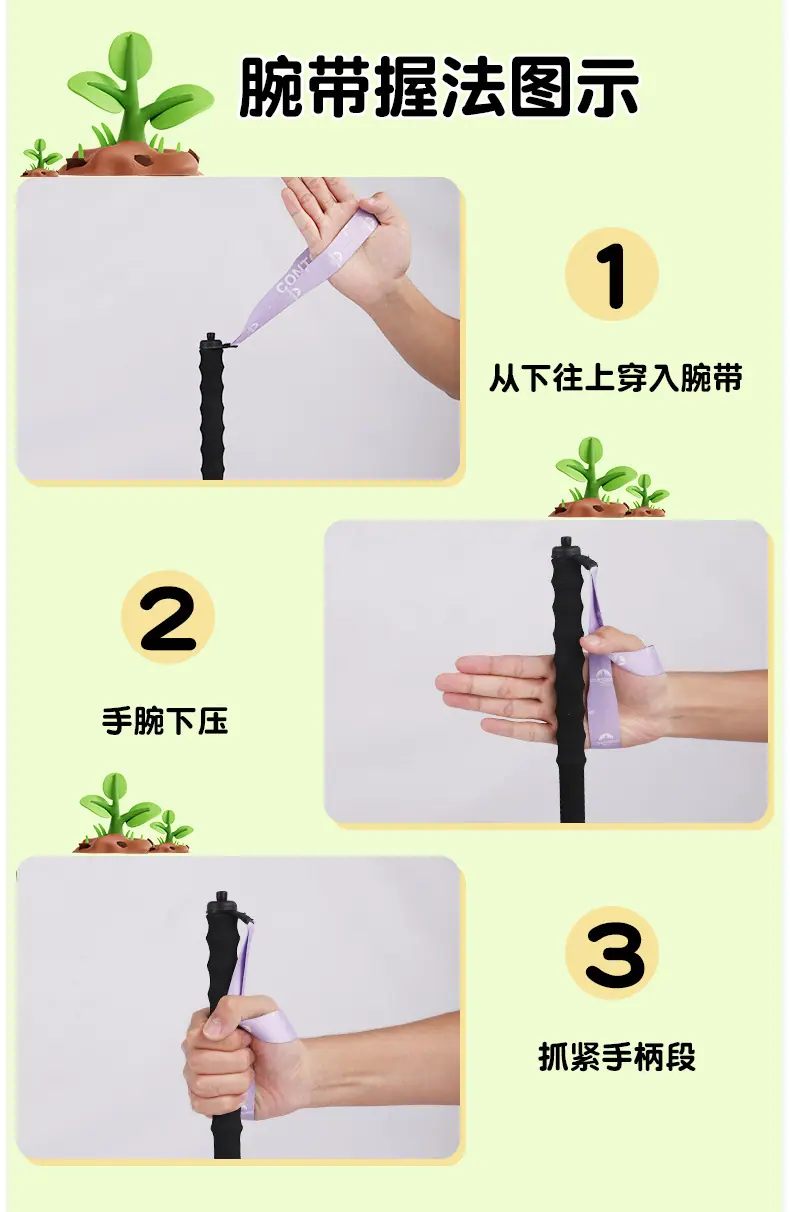 腕带握法图示

1

从下往上穿入腕带

2

手腕下压

3

抓紧手柄段