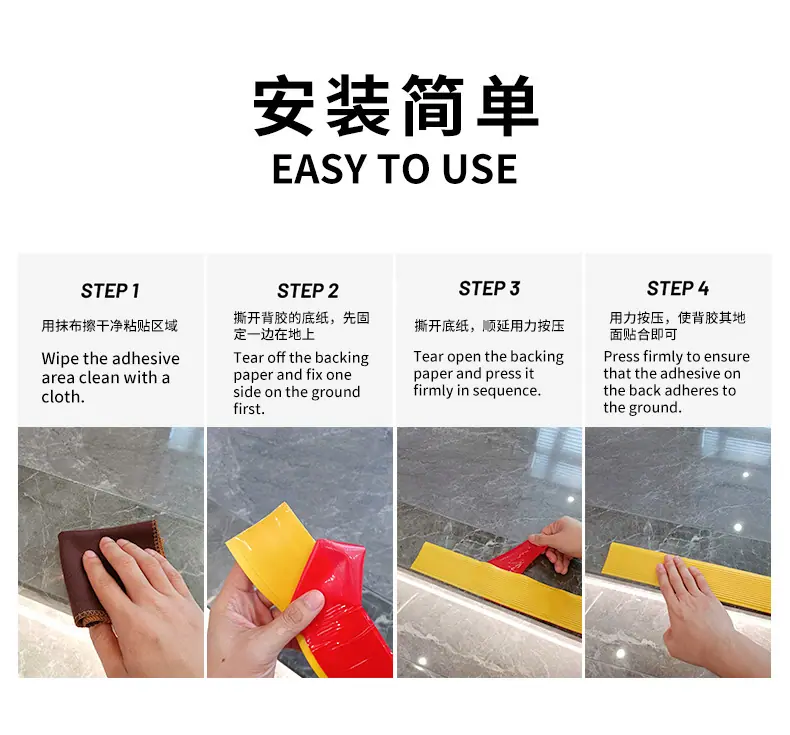 安装简单
EASY TO USE

STEP 1
用抹布擦干净粘贴区域
Wipe the adhesive area clean with a cloth.

STEP 2
撕开背胶的底纸，先固定一边在地上
Tear off the backing paper and fix one side on the ground first.

STEP 3
撕开底纸，顺延用力按压
Tear open the backing paper and press it firmly in sequence.

STEP 4
用力按压，使背胶其地面贴合即可
Press firmly to ensure that the adhesive on the back adheres to the ground.