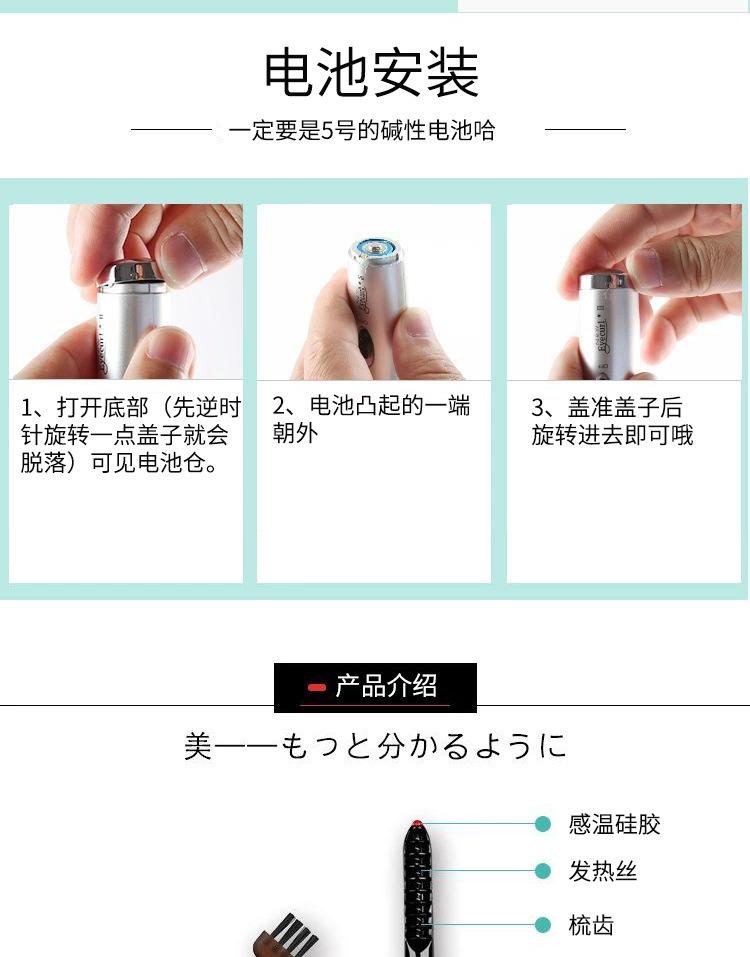 电池安装

一定要是5号的碱性电池哈

1、打开底部（先逆时针旋转一点盖子就会脱落）可见电池仓。

2、电池凸起的一端朝外

3、盖准盖子后旋转进去即可哦

产品介绍

美——もっと分かるように

感温硅胶

发热丝

梳齿