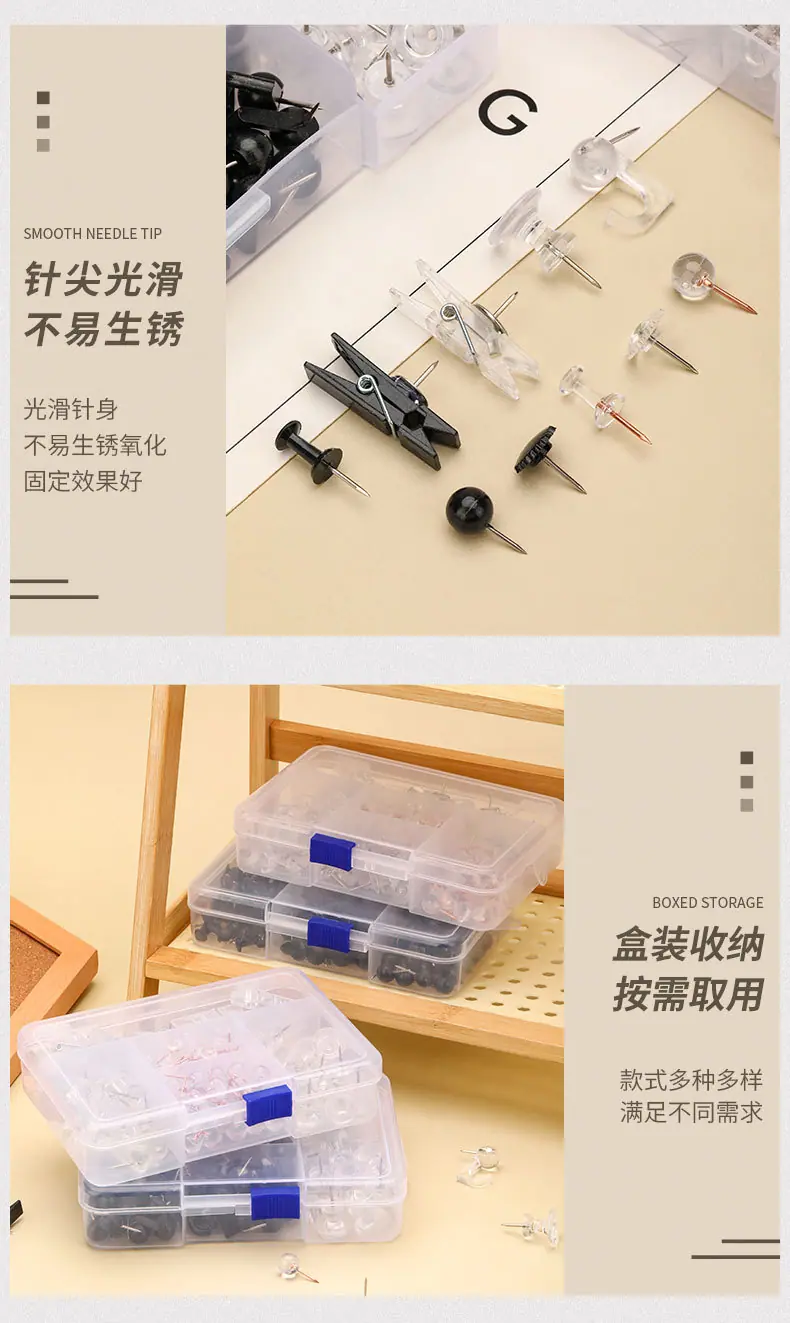 SMOOTH NEEDLE TIP

针尖光滑
不易生锈

光滑针身
不易生锈氧化
固定效果好

G

BOXED STORAGE

盒装收纳
按需取用

款式多种多样
满足不同需求