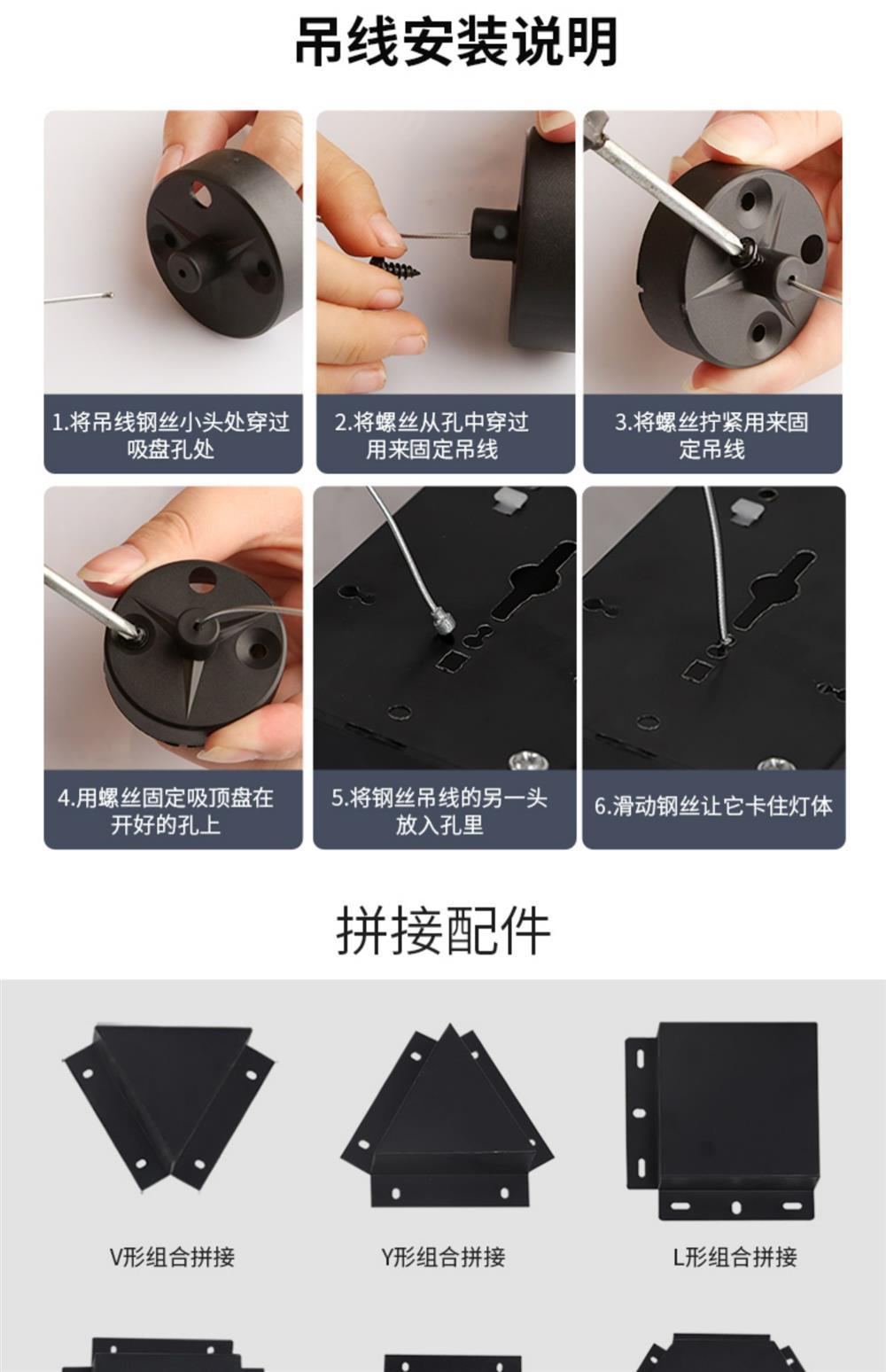 吊线安装说明

1.将吊线钢丝小头处穿过吸盘孔处

2.将螺丝从孔中穿过用来固定吊线

3.将螺丝拧紧用来固定吊线

4.用螺丝固定吸顶盘在开好的孔上

5.将钢丝吊线的另一头放入孔里

6.滑动钢丝让它卡住灯体

拼接配件

V形组合拼接

Y形组合拼接

L形组合拼接