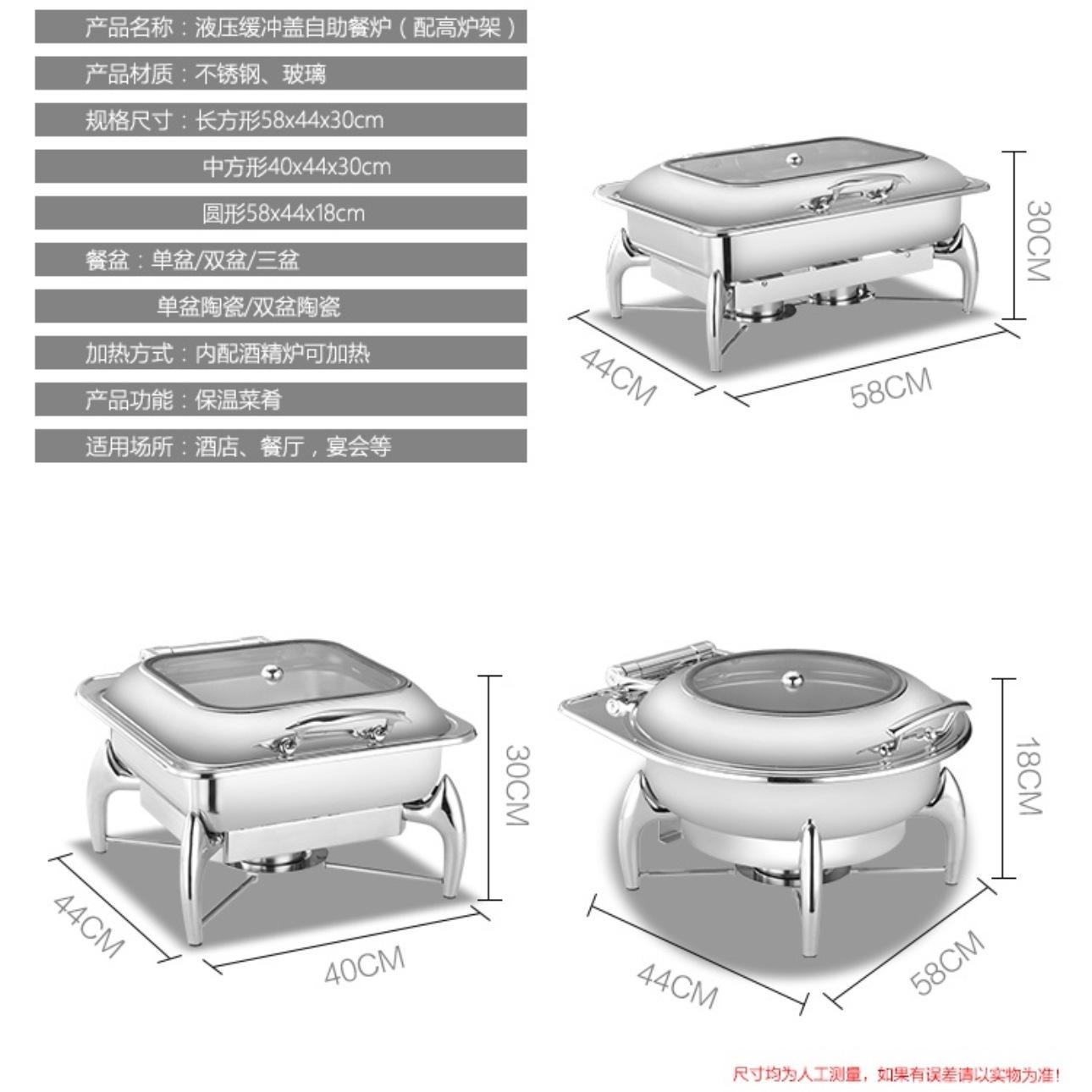 产品名称：液压缓冲盖自助餐炉（配高炉架）

产品材质：不锈钢、玻璃

规格尺寸：长方形58x44x30cm

中方形40x44x30cm

圆形58x44x18cm

餐盆：单盆/双盆/三盆

单盆陶瓷/双盆陶瓷

加热方式：内配酒精炉可加热

产品功能：保温菜肴

适用场所：酒店、餐厅，宴会等

30CM

44CM

58CM

30CM

44CM

40CM

18CM

44CM

58CM

尺寸均为人工测量，如果有误差请以实物为准！