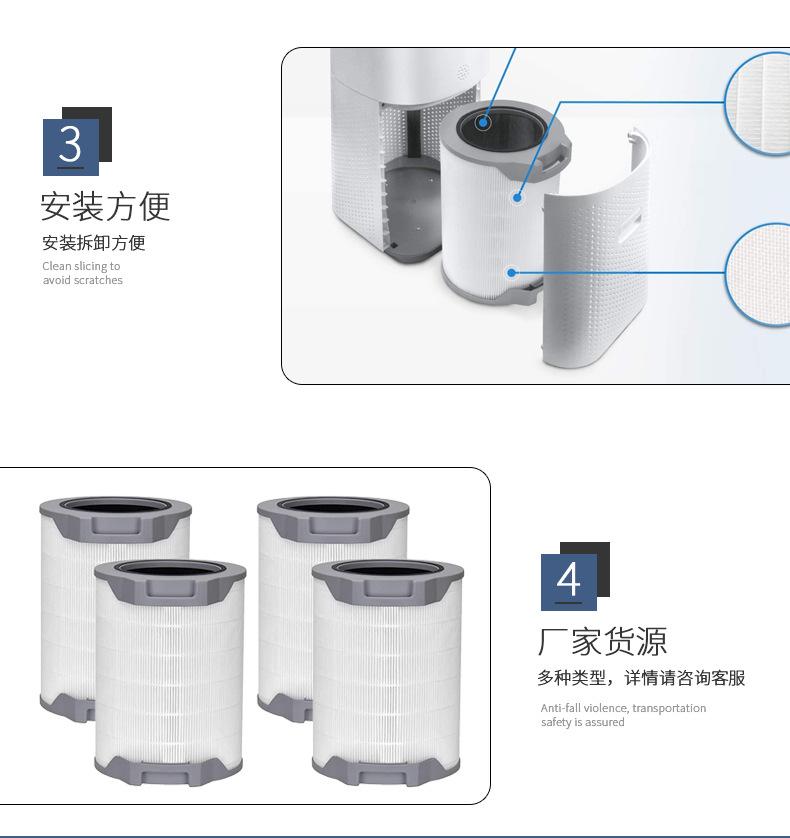 3

安装方便

安装拆卸方便

Clean slicing to avoid scratches

4

厂家货源

多种类型，详情请咨询客服

Anti-fall violence, transportation safety is assured