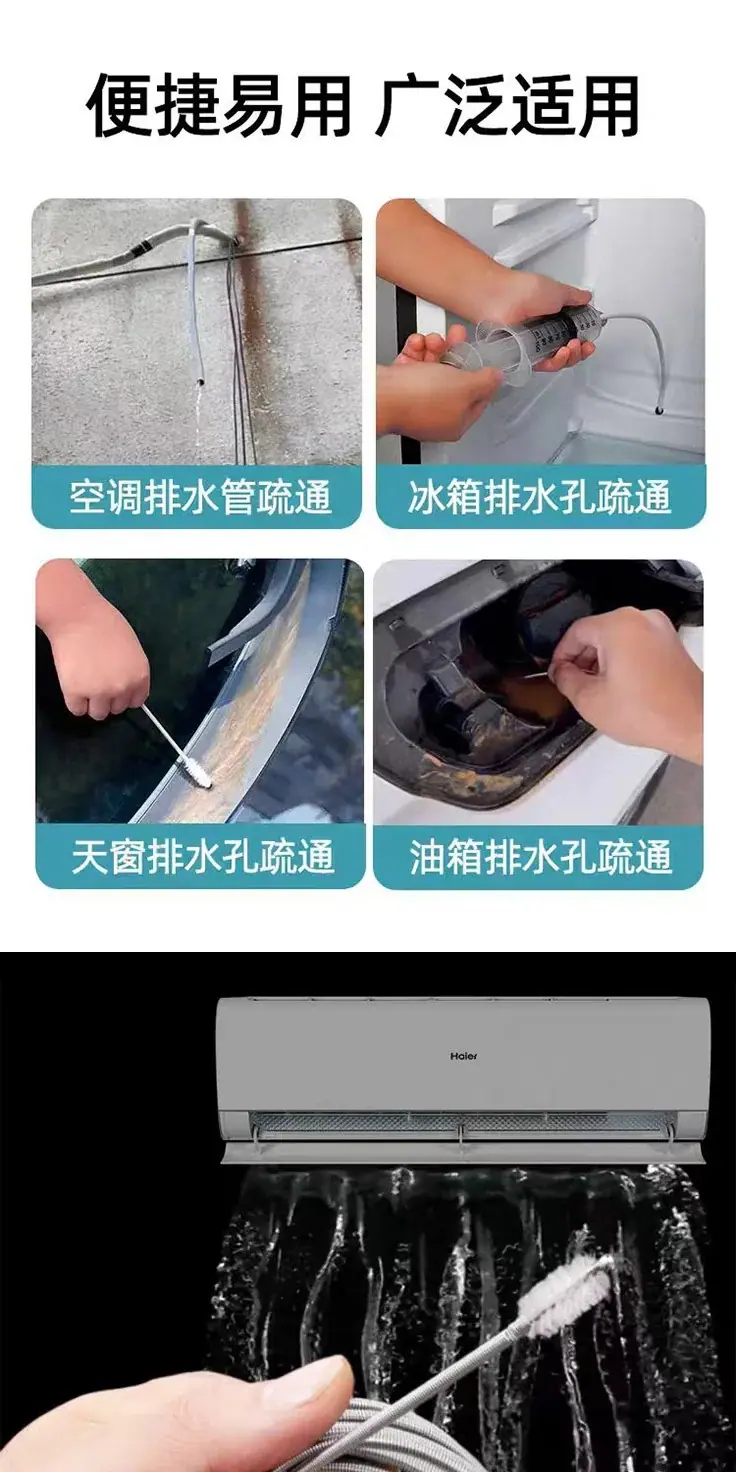 便捷易用 广泛适用

空调排水管疏通

冰箱排水孔疏通

天窗排水孔疏通

油箱排水孔疏通

Haier