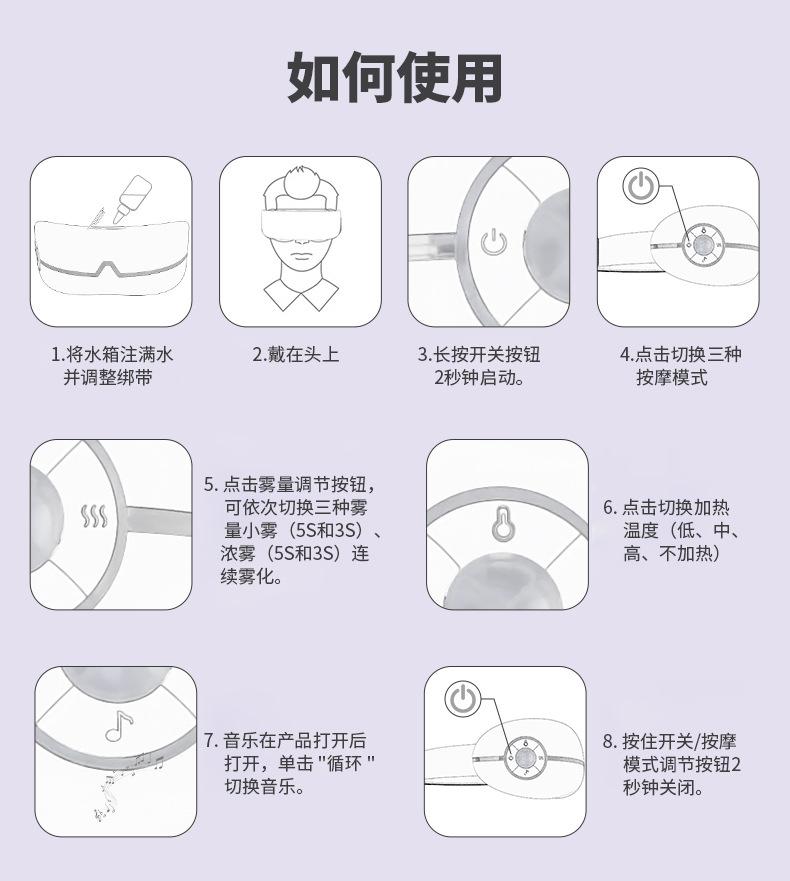 如何使用

1.将水箱注满水并调整绑带

2.戴在头上

3.长按开关按钮2秒钟启动。

4.点击切换三种按摩模式

5. 点击雾量调节按钮，可依次切换三种雾量小雾（5S和3S）、浓雾（5S和3S）连续雾化。

6. 点击切换加热温度（低、中、高、不加热）

7. 音乐在产品打开后打开，单击 "循环 " 切换音乐。

8. 按住开关/按摩模式调节按钮2秒钟关闭。