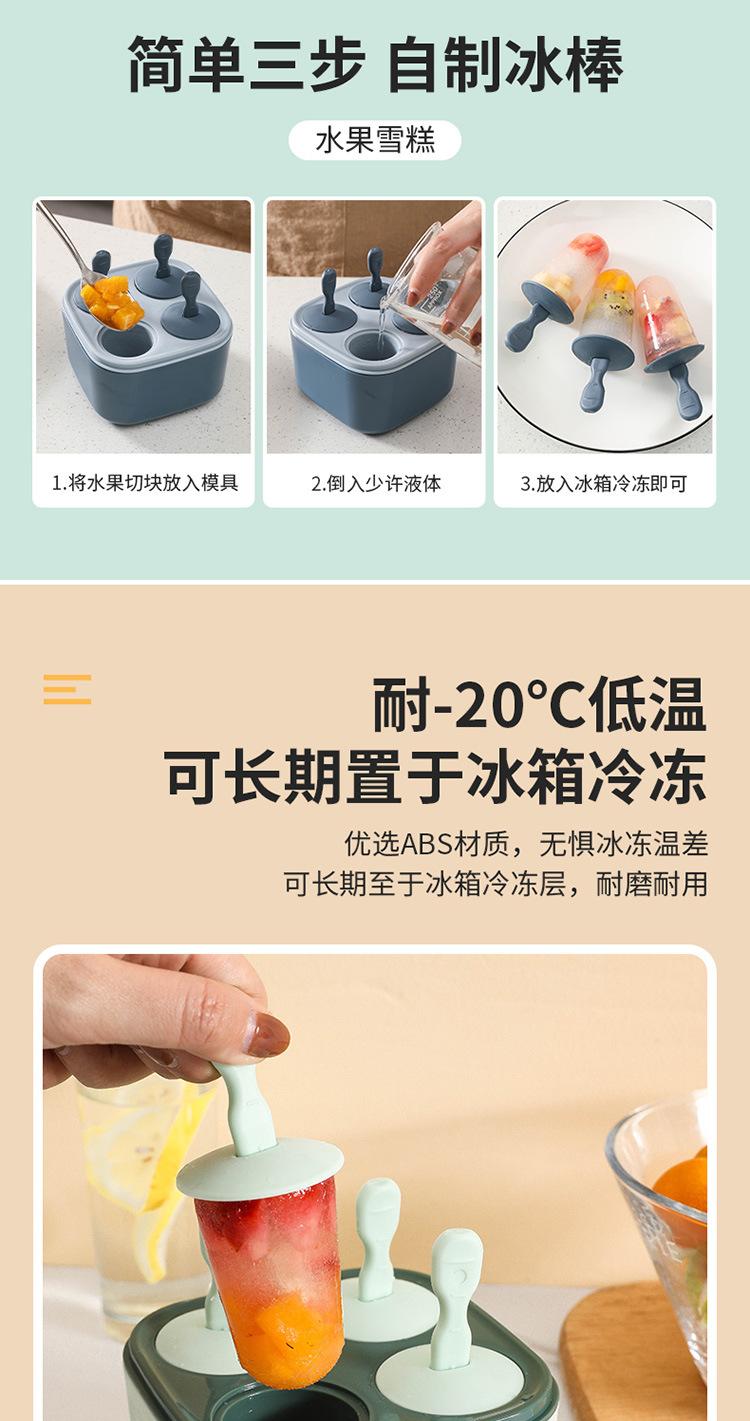 简单三步 自制冰棒

水果雪糕

1.将水果切块放入模具

2.倒入少许液体

3.放入冰箱冷冻即可

耐-20℃低温
可长期置于冰箱冷冻

优选ABS材质，无惧冰冻温差
可长期至于冰箱冷冻层，耐磨耐用