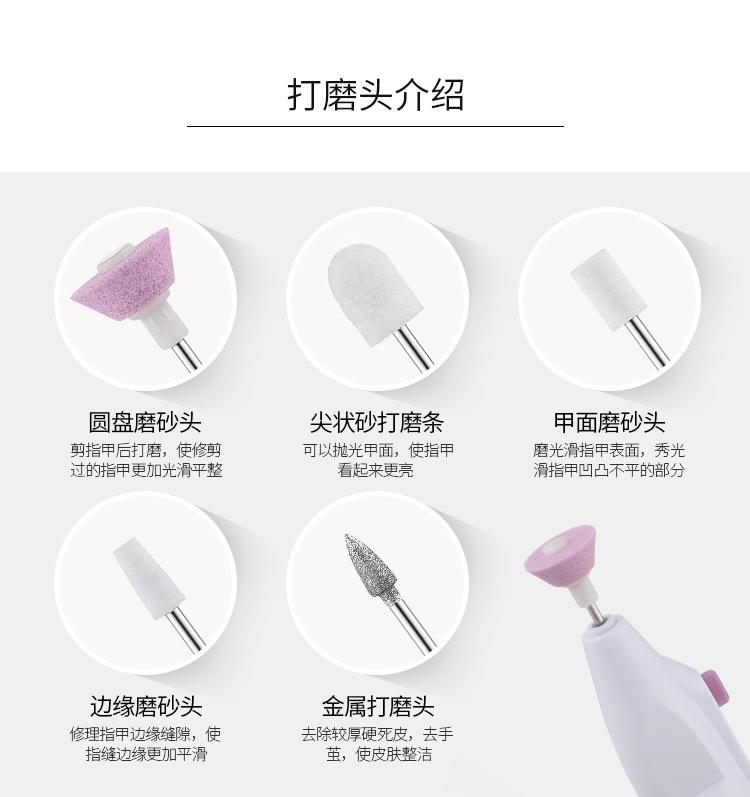 打磨头介绍

圆盘磨砂头
剪指甲后打磨，使修剪过的指甲更加光滑平整

尖状砂打磨条
可以抛光甲面，使指甲看起来更亮

甲面磨砂头
磨光滑指甲表面，秀光滑指甲凹凸不平的部分

边缘磨砂头
修理指甲边缘缝隙，使指缝边缘更加平滑

金属打磨头
去除较厚硬死皮，去手茧，使皮肤整洁