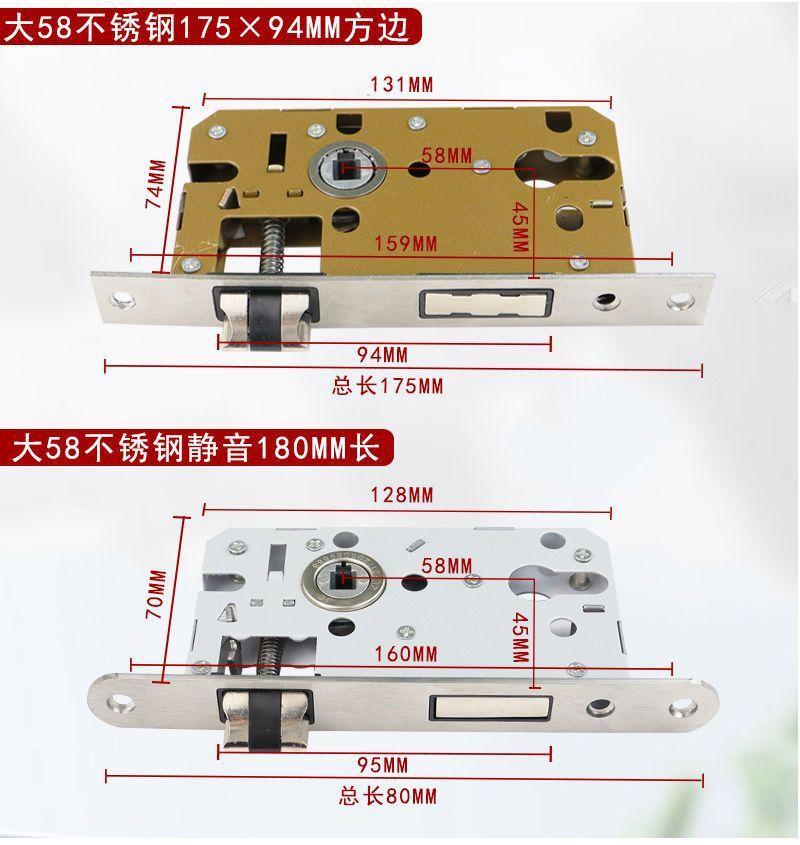 大58不锈钢175×94MM方边

131MM

74MM

58MM

45MM

159MM

94MM

总长175MM

大58不锈钢静音180MM长

128MM

70MM

58MM

45MM

160MM

95MM

总长80MM