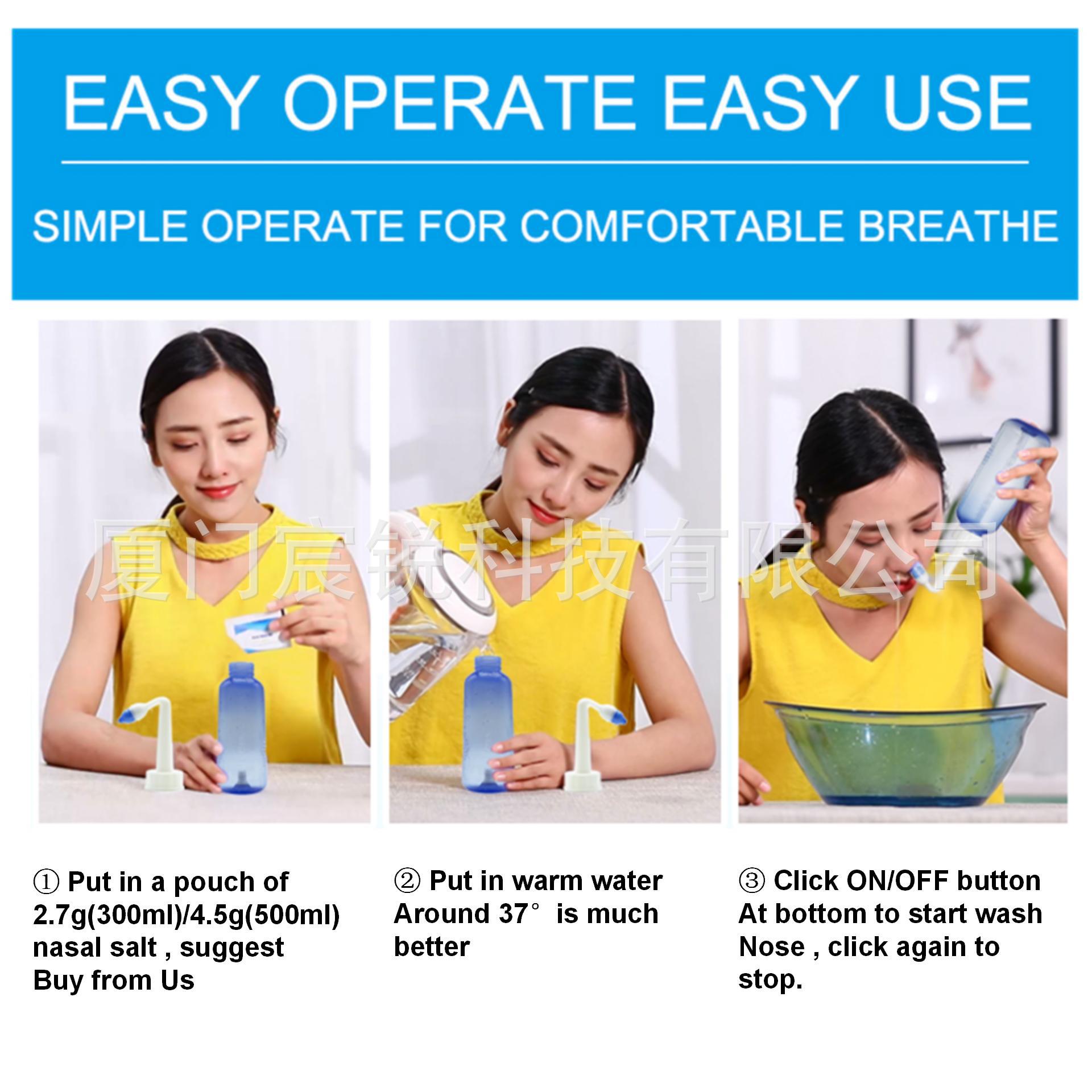 EASY OPERATE EASY USE

SIMPLE OPERATE FOR COMFORTABLE BREATHE

厦门宸锐科技有限公司

① Put in a pouch of 2.7g(300ml)/4.5g(500ml) nasal salt , suggest Buy from Us

② Put in warm water Around 37° is much better

③ Click ON/OFF button At bottom to start wash Nose , click again to stop.