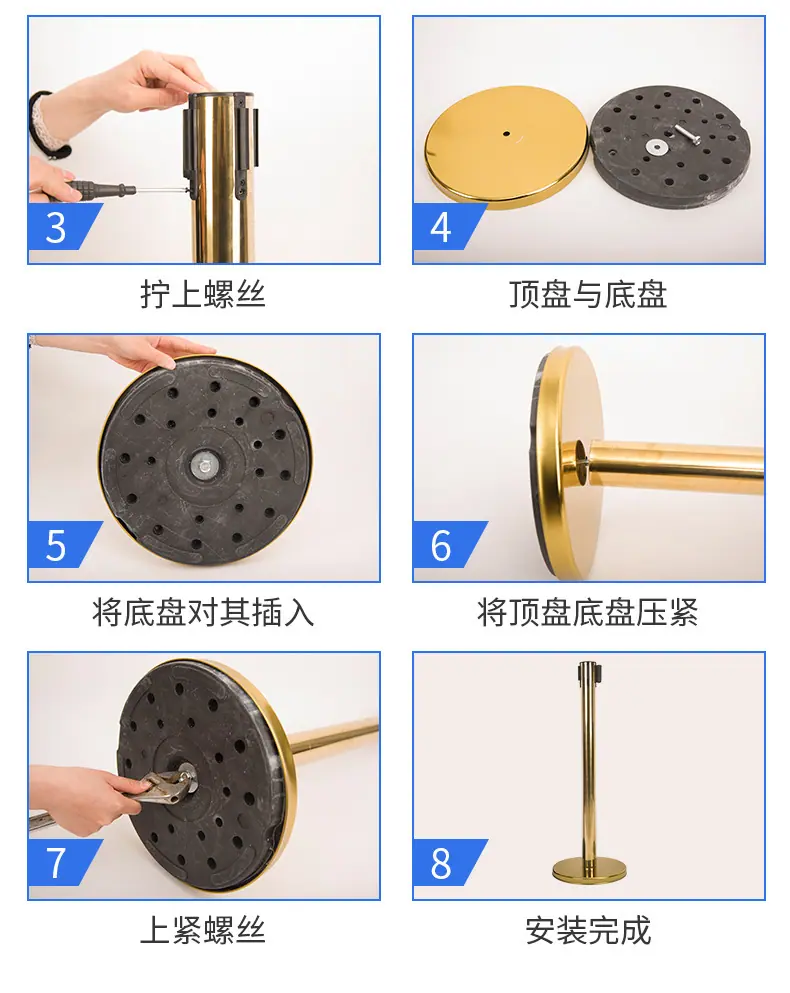 3

拧上螺丝

4

顶盘与底盘

5

将底盘对其插入

6

将顶盘底盘压紧

7

上紧螺丝

8

安装完成