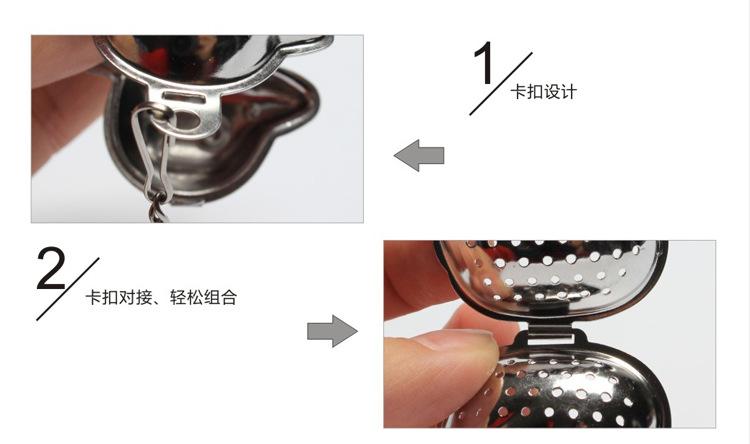 1

卡扣设计

2

卡扣对接、轻松组合