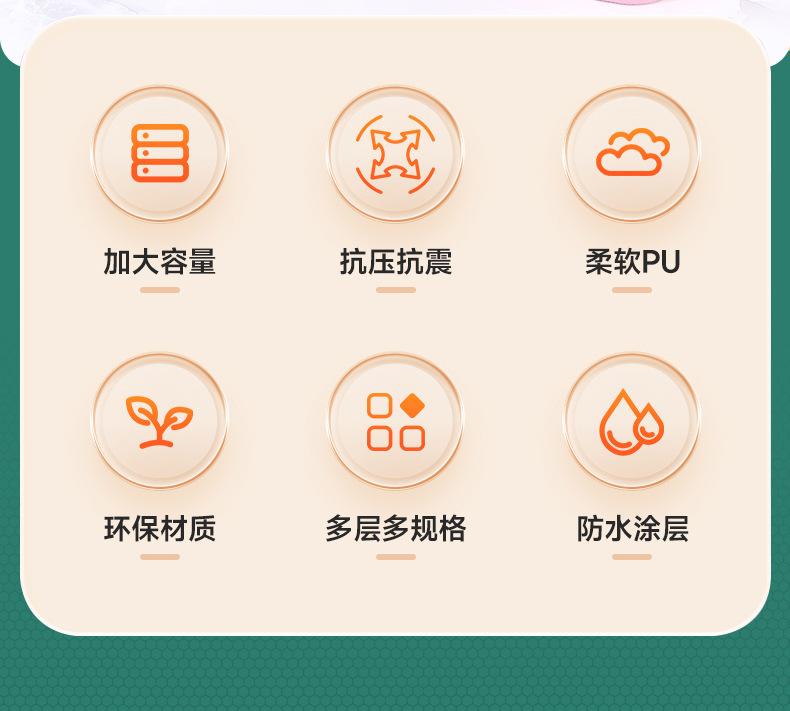 加大容量

抗压抗震

柔软PU

环保材质

多层多规格

防水涂层