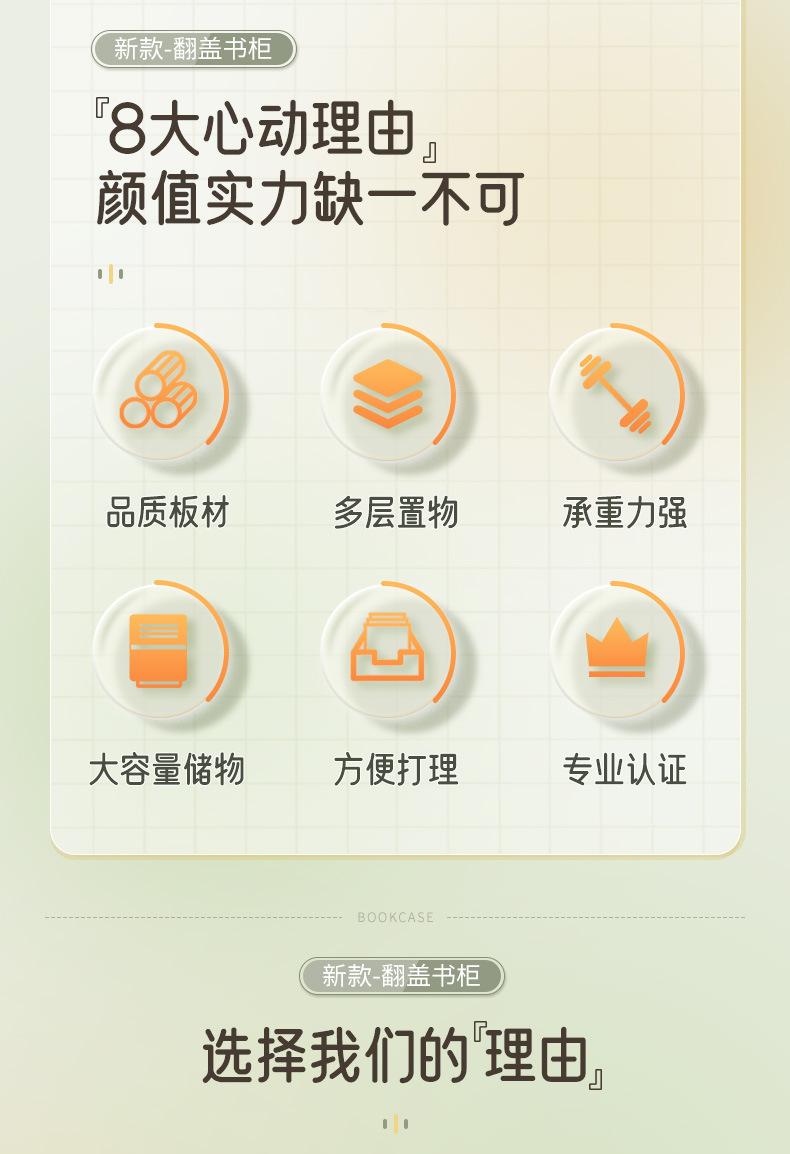 新款-翻盖书柜

『8大心动理由』
颜值实力缺一不可

品质板材

多层置物

承重力强

大容量储物

方便打理

专业认证

BOOKCASE

新款-翻盖书柜

选择我们的『理由』