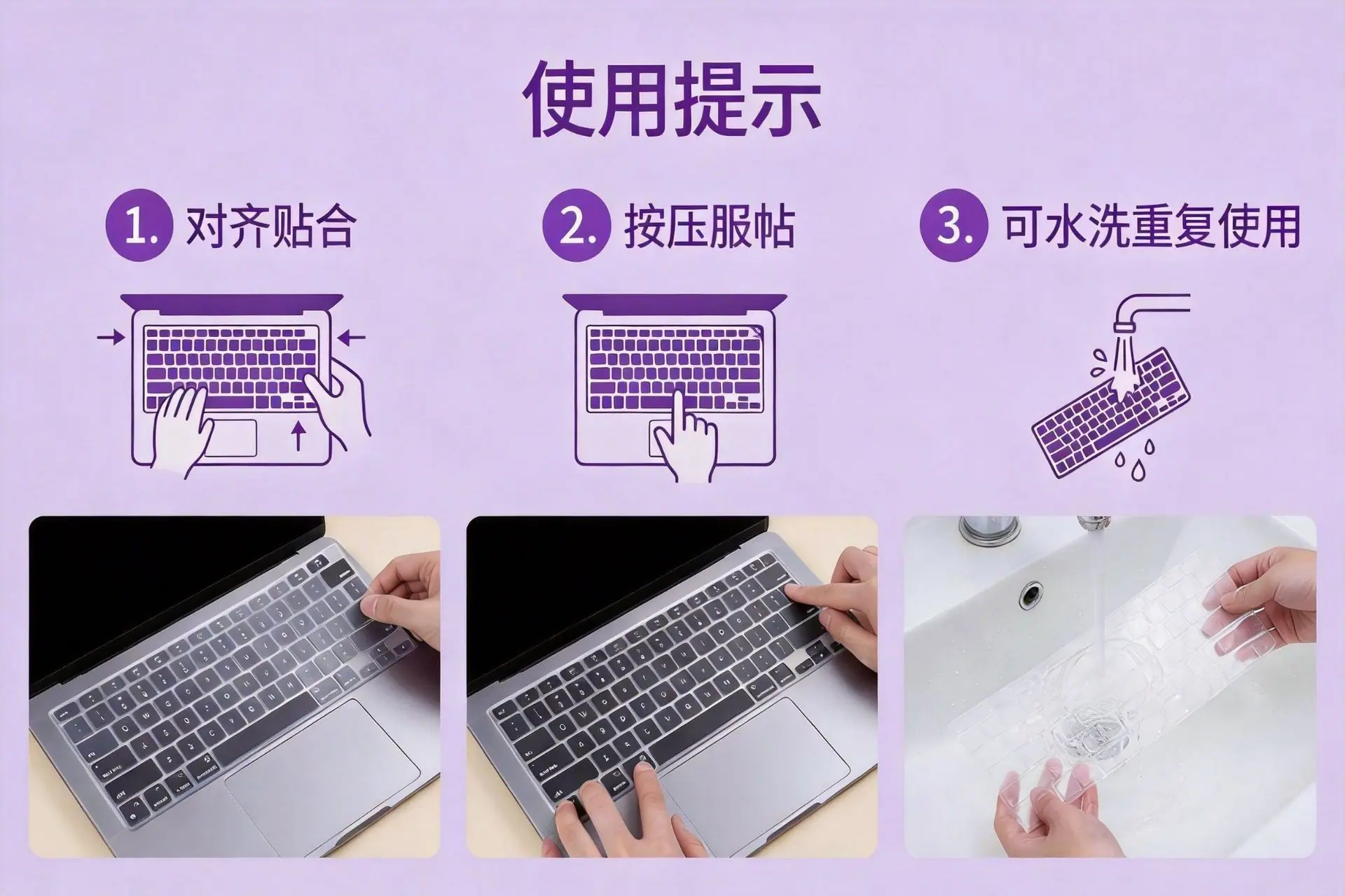 使用提示

1. 对齐贴合

2. 按压服帖

3. 可水洗重复使用