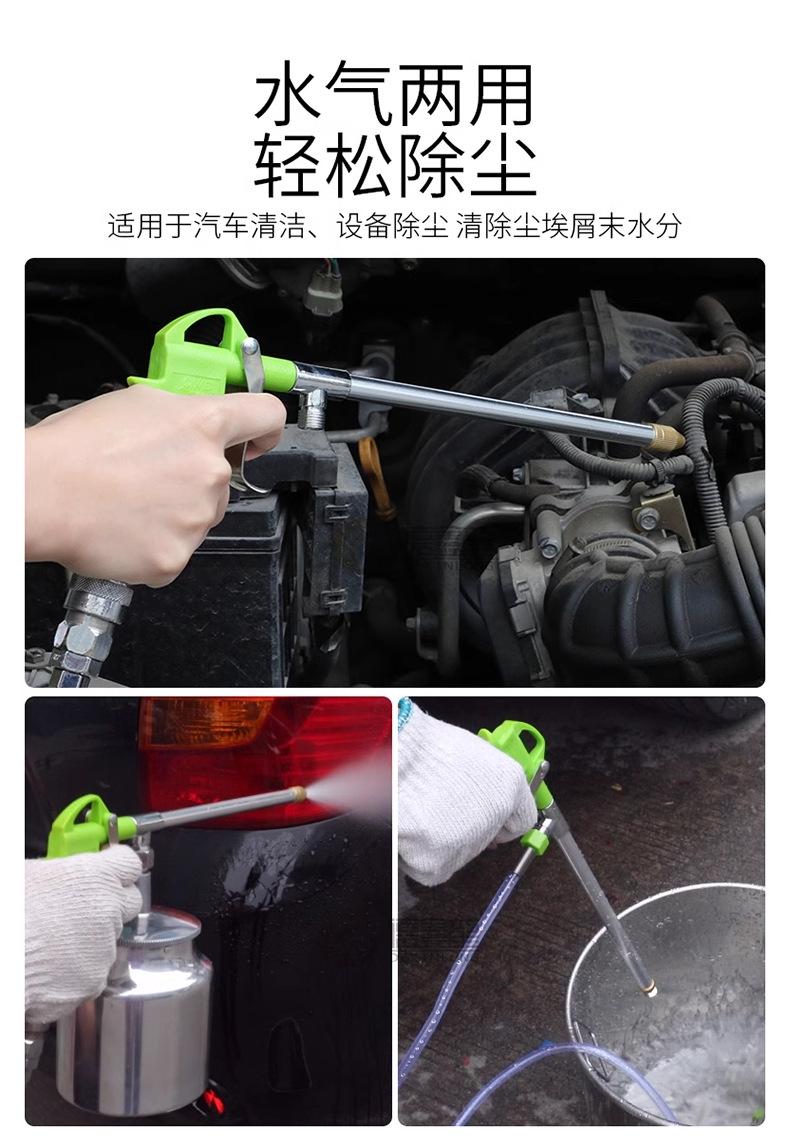 水气两用
轻松除尘

适用于汽车清洁、设备除尘 清除尘埃屑末水分