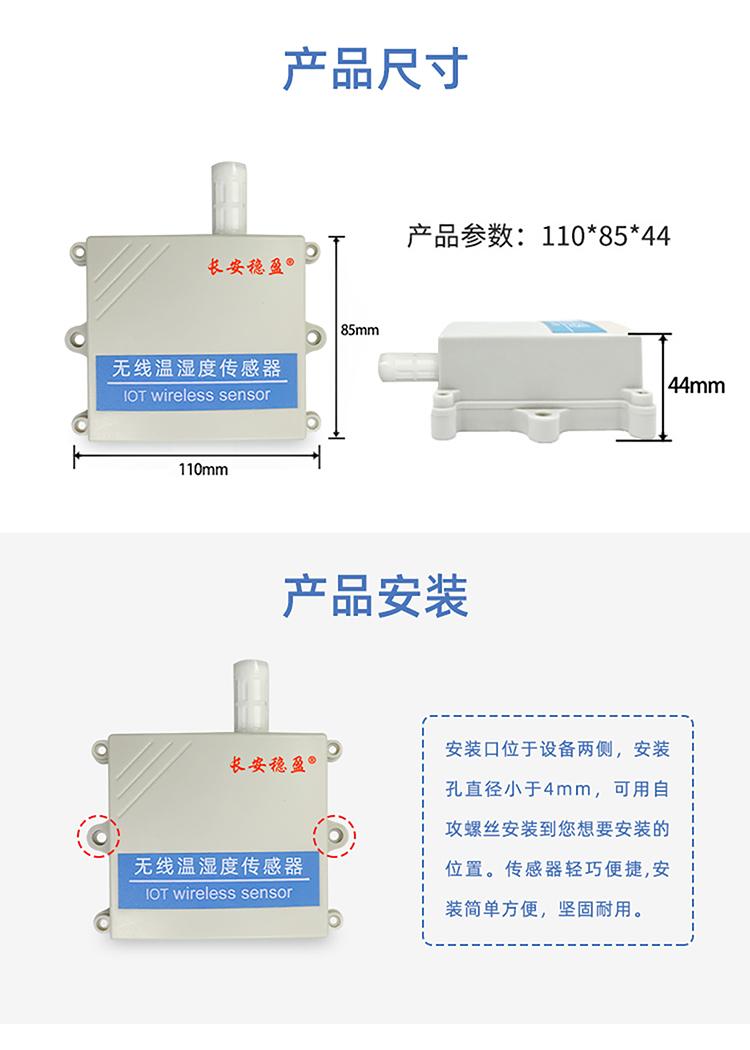 产品尺寸

长安稳盈®

无线温湿度传感器
IOT wireless sensor

85mm

110mm

产品参数：110*85*44

44mm

产品安装

长安稳盈®

无线温湿度传感器
IOT wireless sensor

安装口位于设备两侧，安装孔直径小于4mm，可用自攻螺丝安装到您想要安装的位置。传感器轻巧便捷,安装简单方便，坚固耐用。