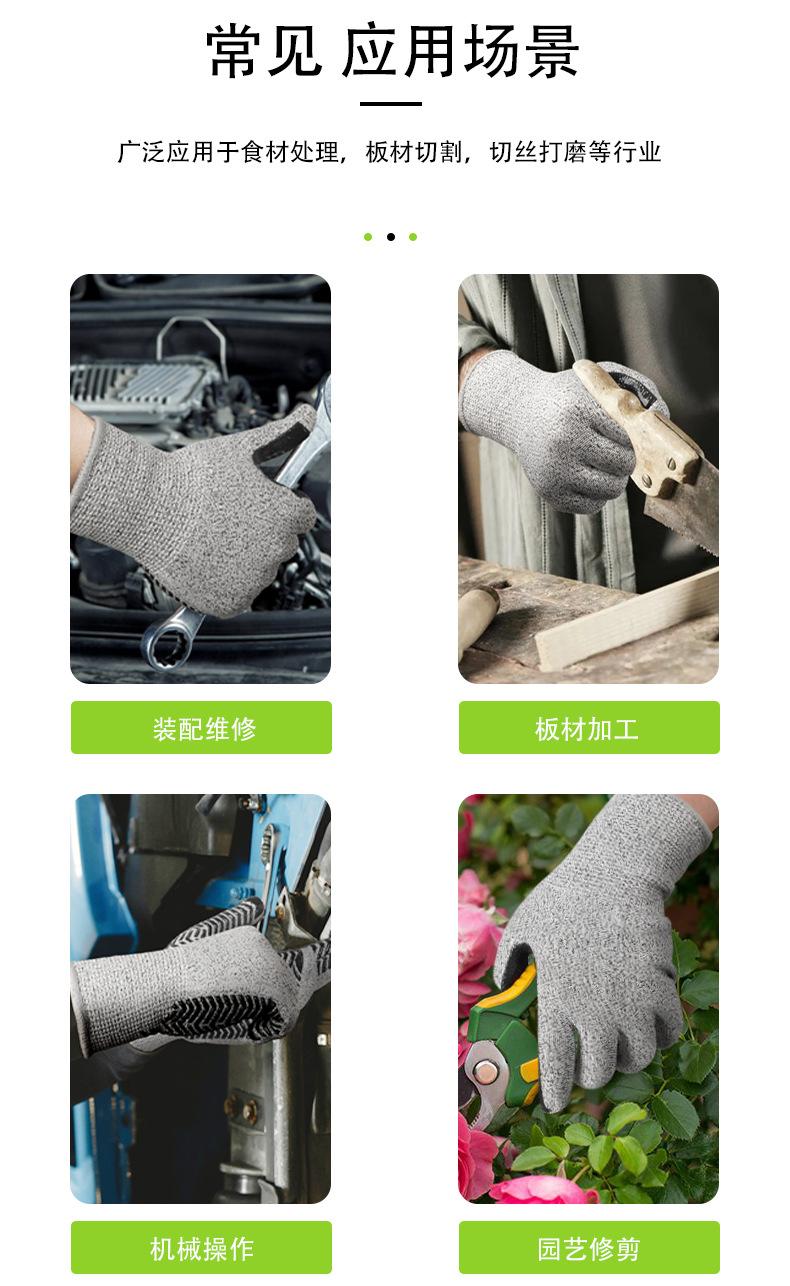 常见 应用场景

广泛应用于食材处理，板材切割，切丝打磨等行业

装配维修

板材加工

机械操作

园艺修剪