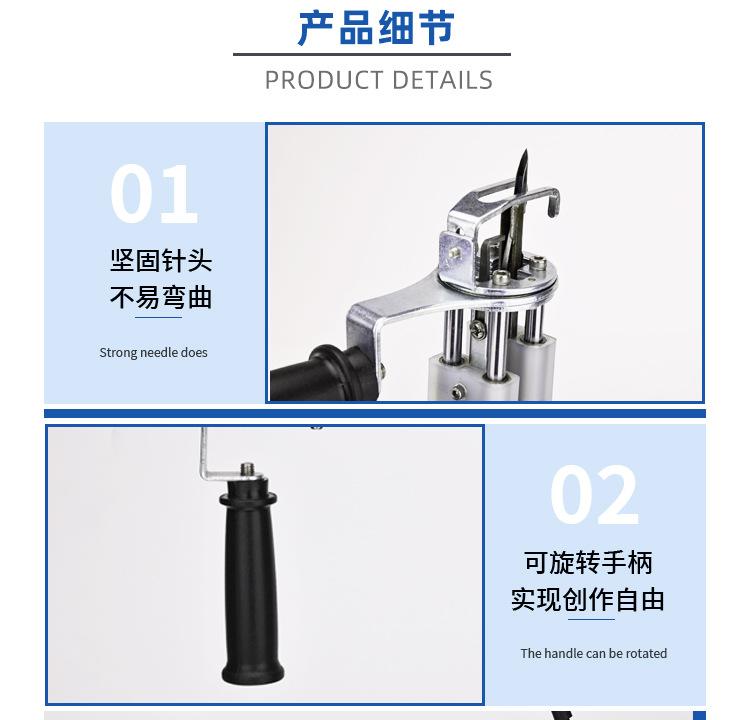 产品细节

PRODUCT DETAILS

01

坚固针头
不易弯曲

Strong needle does

02

可旋转手柄
实现创作自由

The handle can be rotated