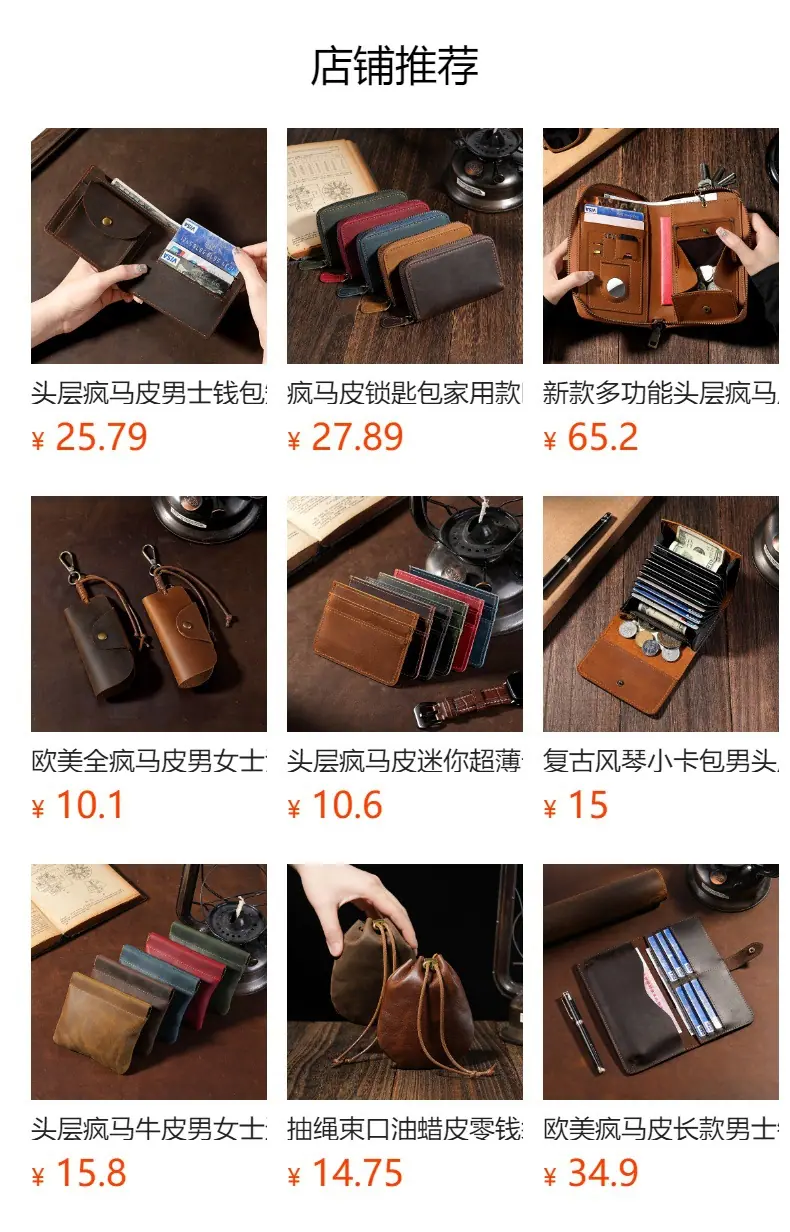 店铺推荐

头层疯马皮男士钱包
¥ 25.79

疯马皮锁匙包家用款
¥ 27.89

新款多功能头层疯马
¥ 65.2

欧美全疯马皮男女士
¥ 10.1

头层疯马皮迷你超薄
¥ 10.6

复古风琴小卡包男头
¥ 15

头层疯马牛皮男女士
¥ 15.8

抽绳束口油蜡皮零钱
¥ 14.75

欧美疯马皮长款男士
¥ 34.9