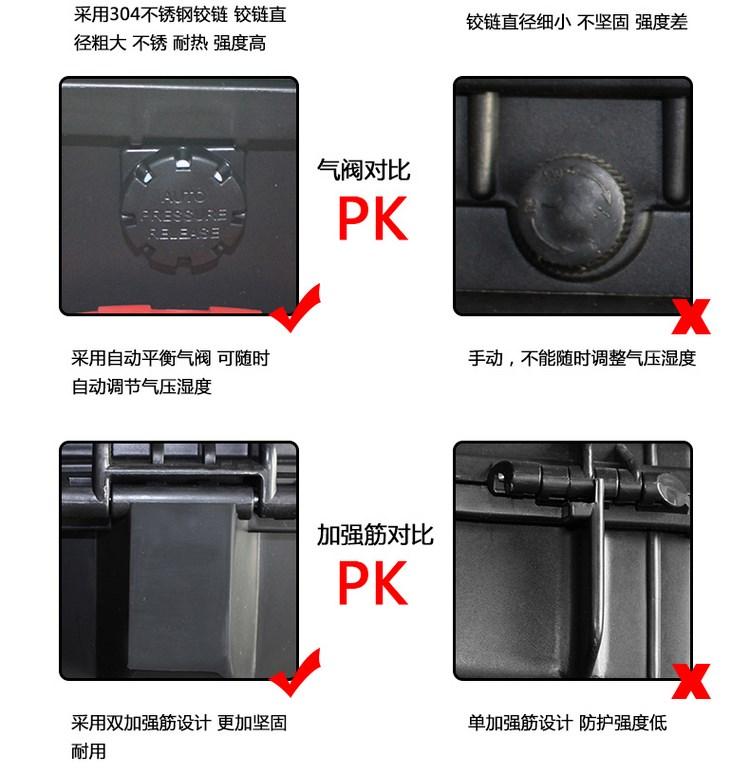 采用304不锈钢铰链 铰链直径粗大 不锈 耐热 强度高

铰链直径细小 不坚固 强度差

AUTO PRESSURE RELEASE

气阀对比

PK

采用自动平衡气阀 可随时自动调节气压湿度

手动，不能随时调整气压湿度

加强筋对比

PK

采用双加强筋设计 更加坚固耐用

单加强筋设计 防护强度低